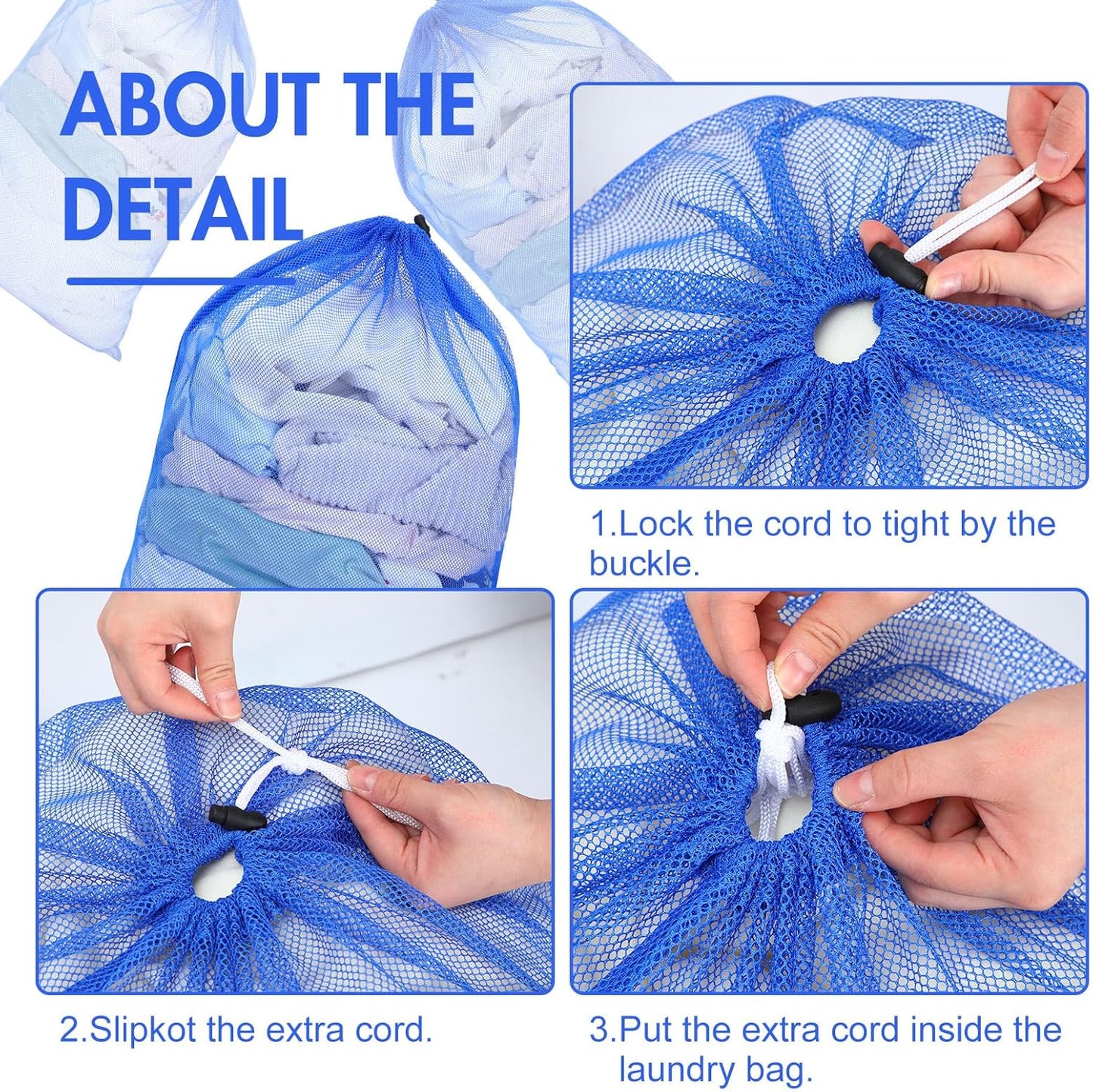 ABOUT THE DETAIL

1.Lock the cord to tight by the buckle.

2.Slipkot the extra cord.

3.Put the extra cord inside the laundry bag.