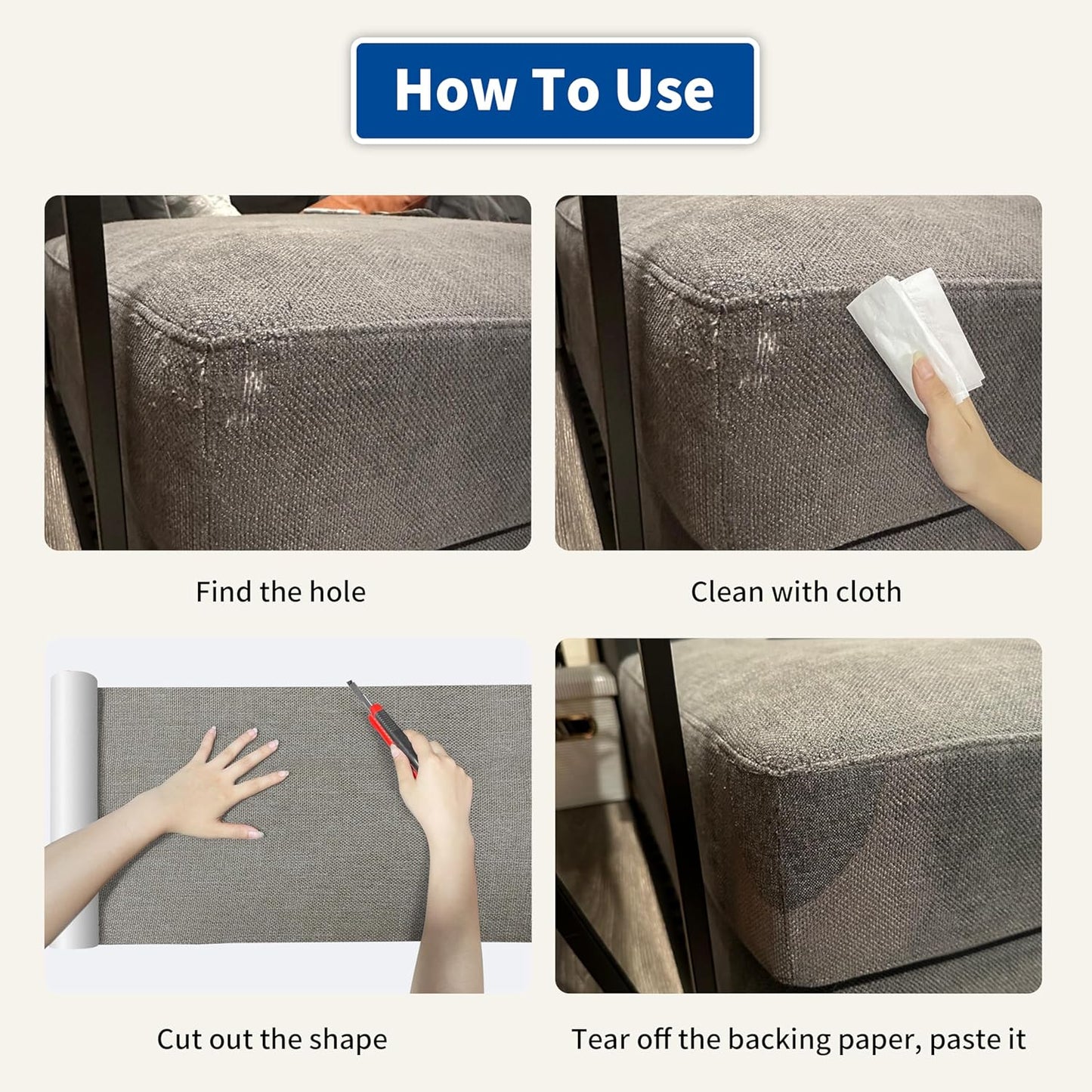 How To Use

Find the hole

Clean with cloth

Cut out the shape

Tear off the backing paper, paste it