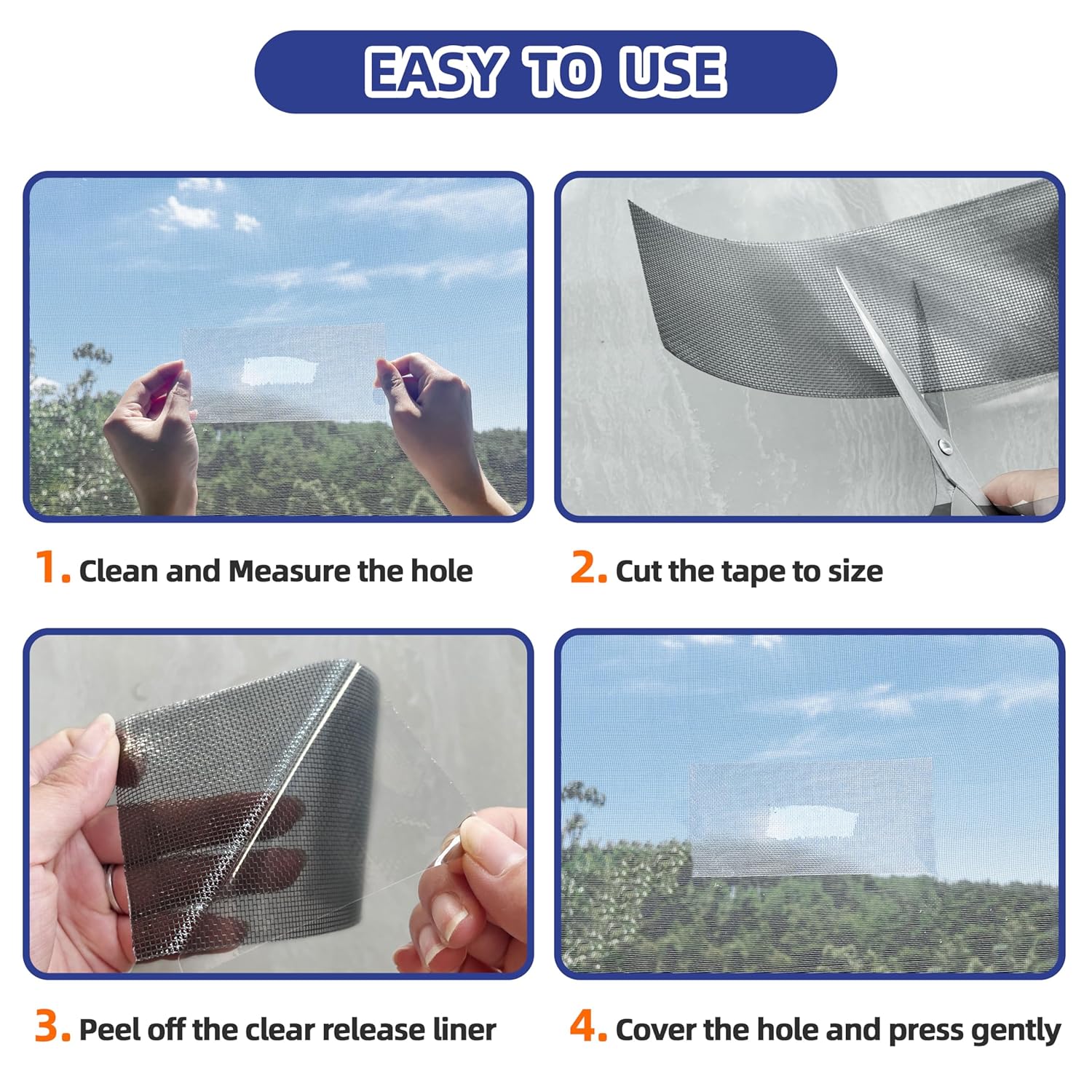 EASY TO USE

1. Clean and Measure the hole

2. Cut the tape to size

3. Peel off the clear release liner

4. Cover the hole and press gently