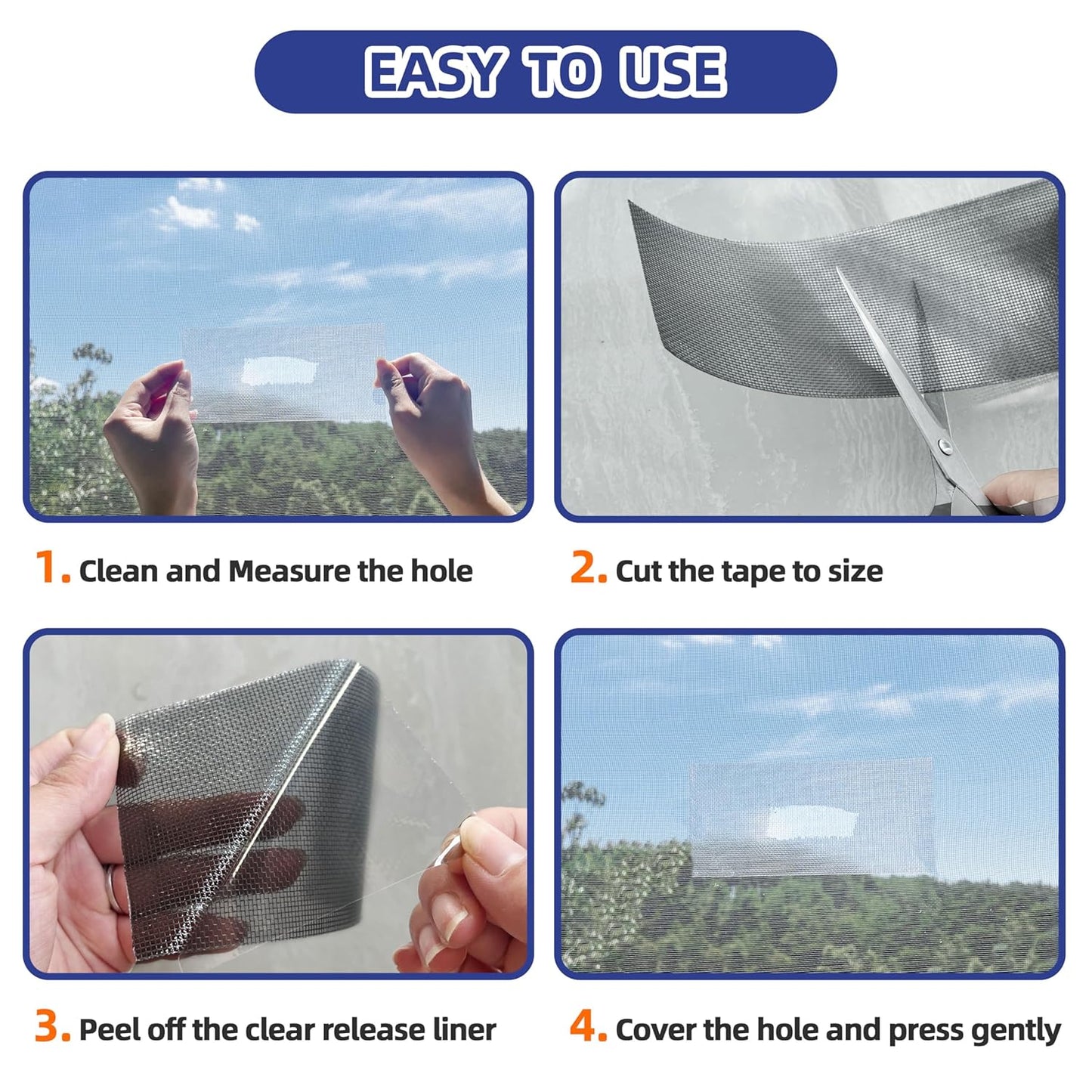 EASY TO USE

1. Clean and Measure the hole

2. Cut the tape to size

3. Peel off the clear release liner

4. Cover the hole and press gently