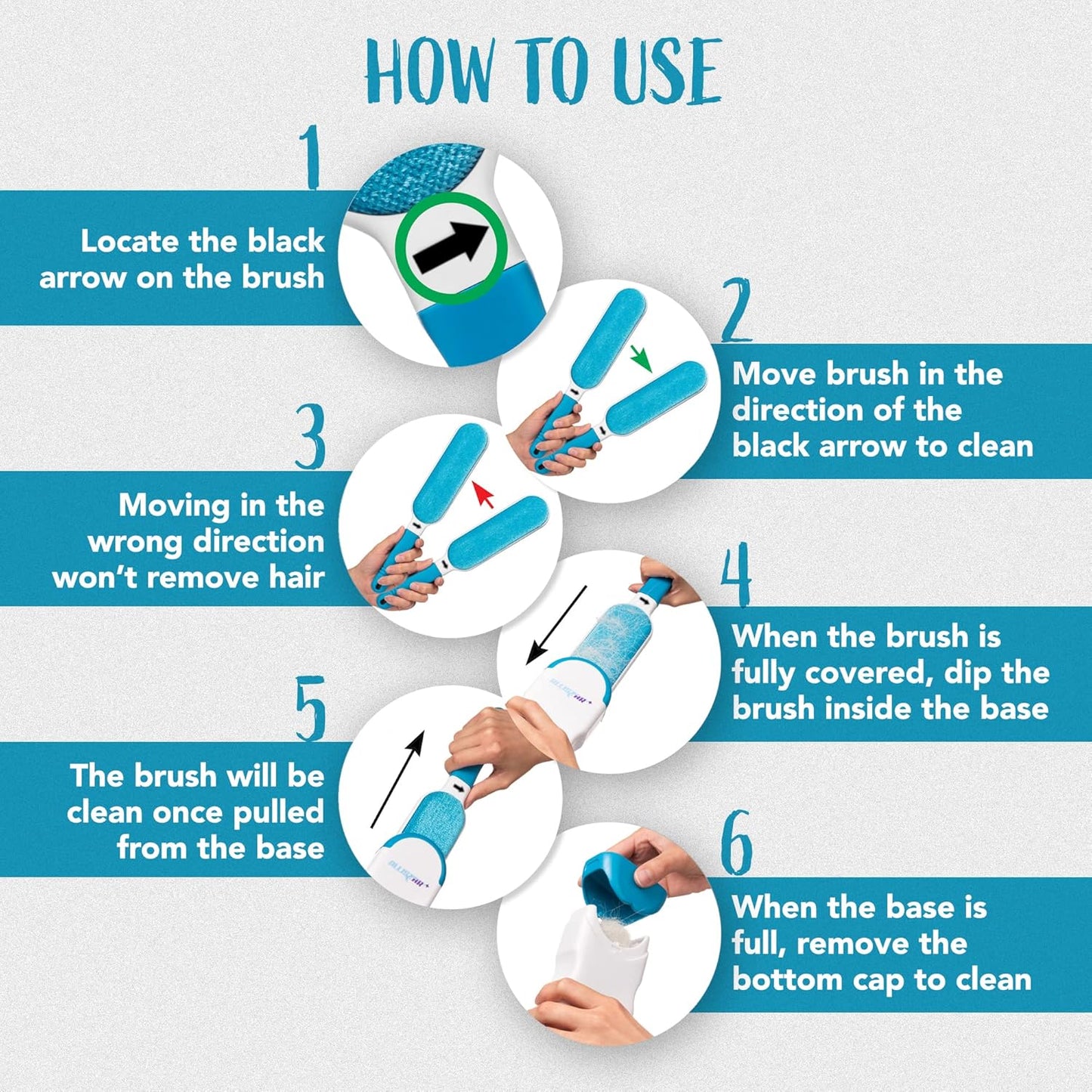 HOW TO USE

1

Locate the black arrow on the brush

2

Move brush in the direction of the black arrow to clean

3

Moving in the wrong direction won't remove hair

4

When the brush is fully covered, dip the brush inside the base

5

The brush will be clean once pulled from the base

6

When the base is full, remove the bottom cap to clean