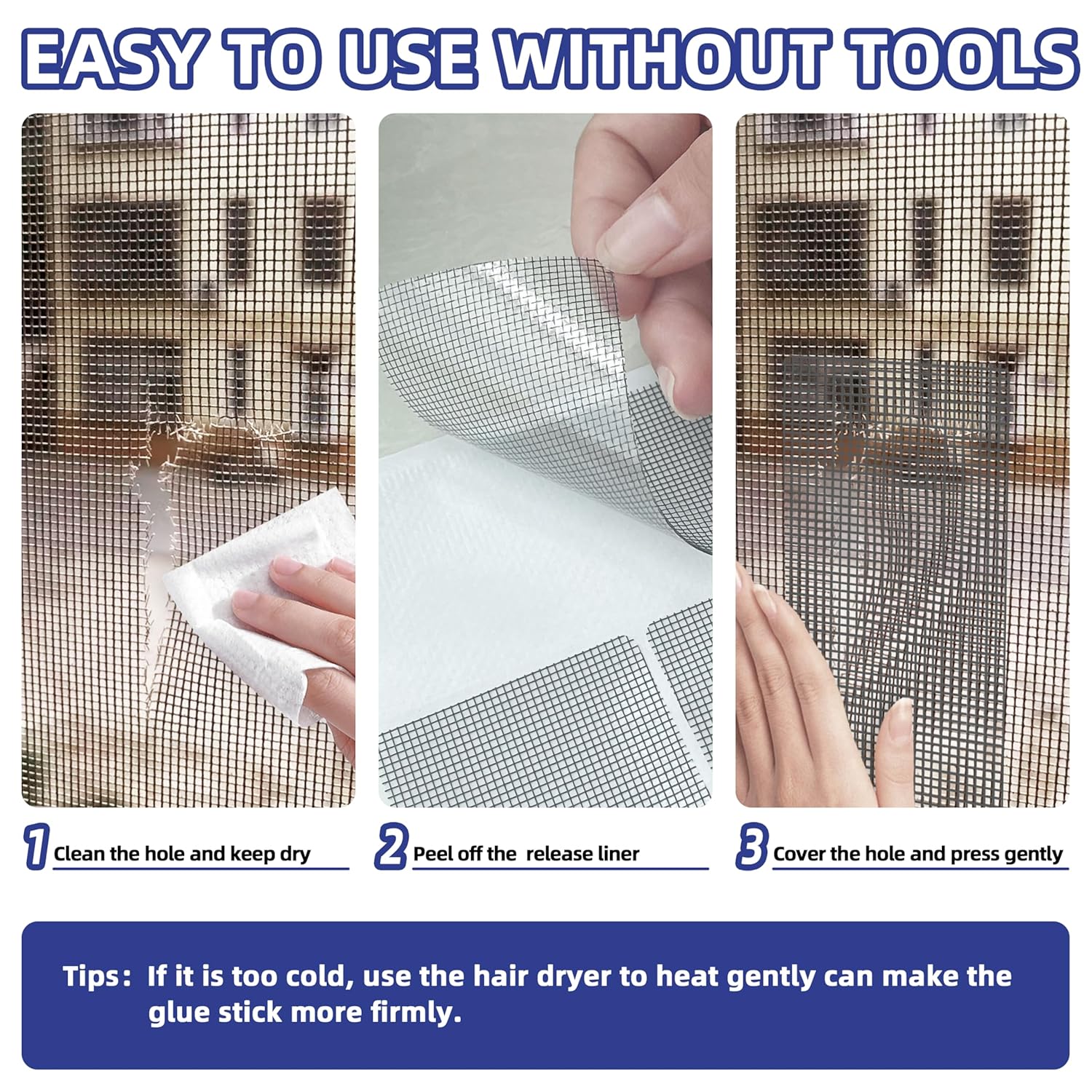 EASY TO USE WITHOUT TOOLS

1 Clean the hole and keep dry

2 Peel off the release liner

3 Cover the hole and press gently

Tips: If it is too cold, use the hair dryer to heat gently can make the glue stick more firmly.