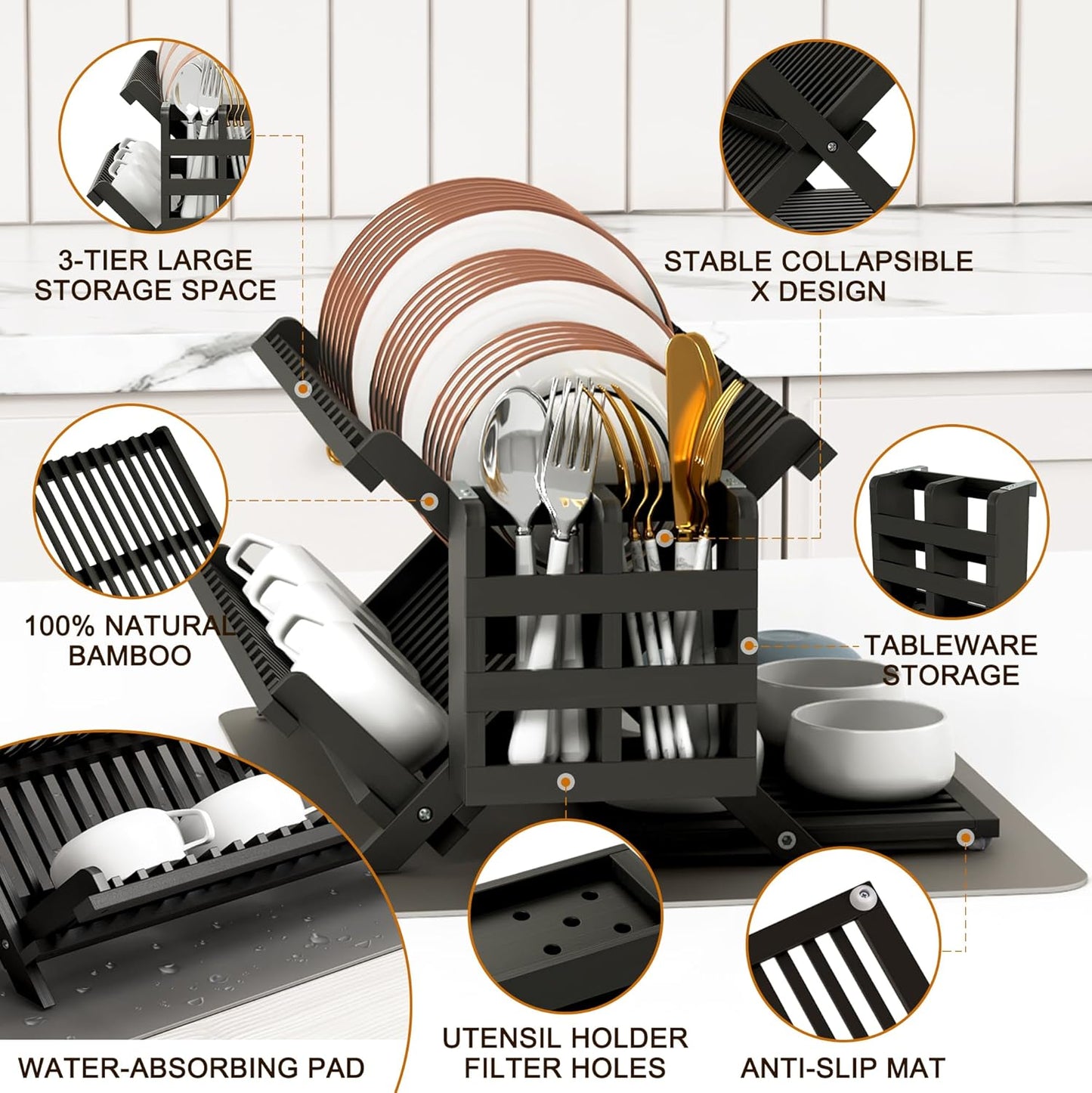 3-TIER LARGE STORAGE SPACE

STABLE COLLAPSIBLE X DESIGN

100% NATURAL BAMBOO

TABLEWARE STORAGE

WATER-ABSORBING PAD

UTENSIL HOLDER FILTER HOLES

ANTI-SLIP MAT