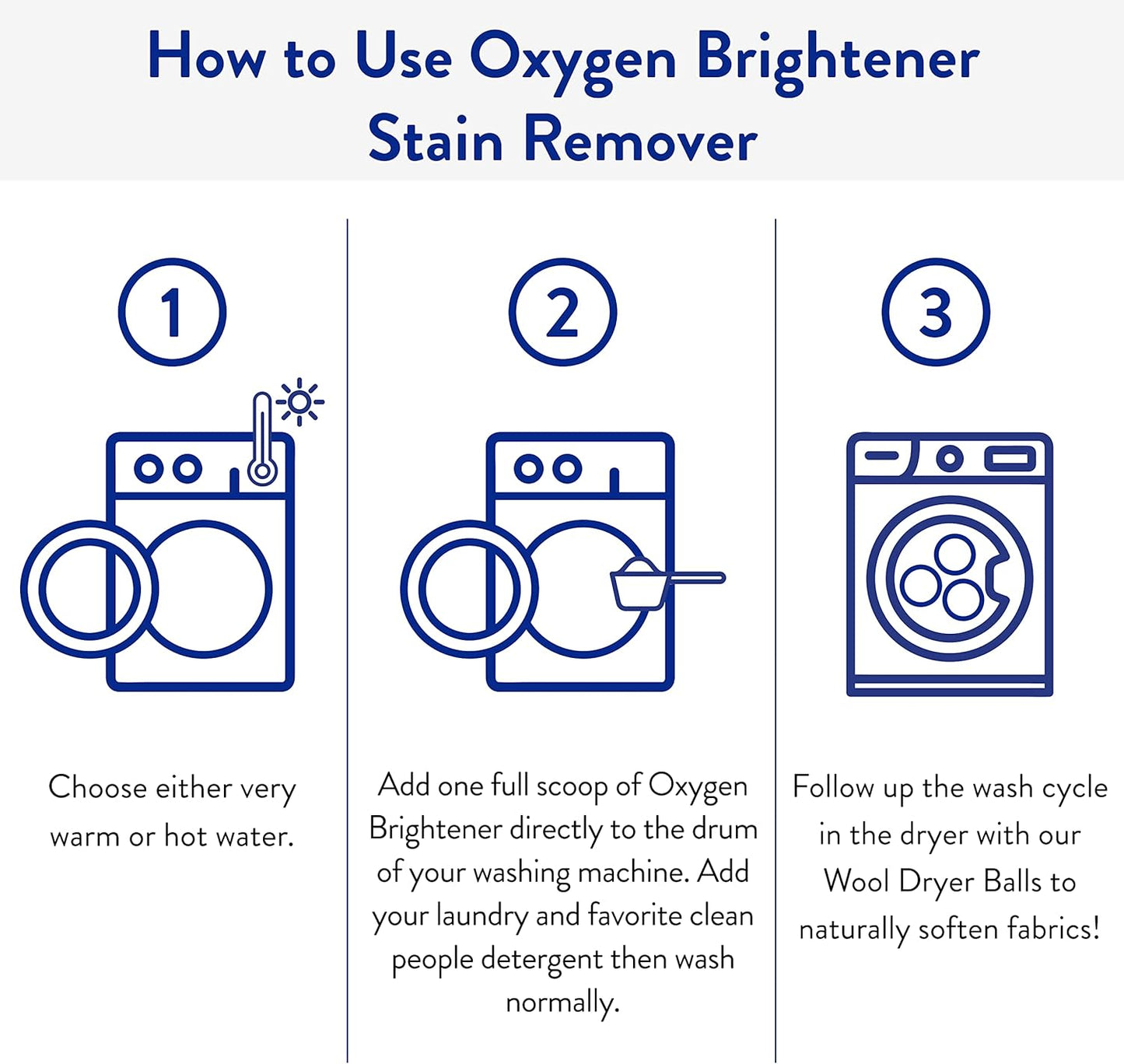 How to Use Oxygen Brightener Stain Remover

1

Choose either very warm or hot water.

2

Add one full scoop of Oxygen Brightener directly to the drum of your washing machine. Add your laundry and favorite clean people detergent then wash normally.

3

Follow up the wash cycle in the dryer with our Wool Dryer Balls to naturally soften fabrics!