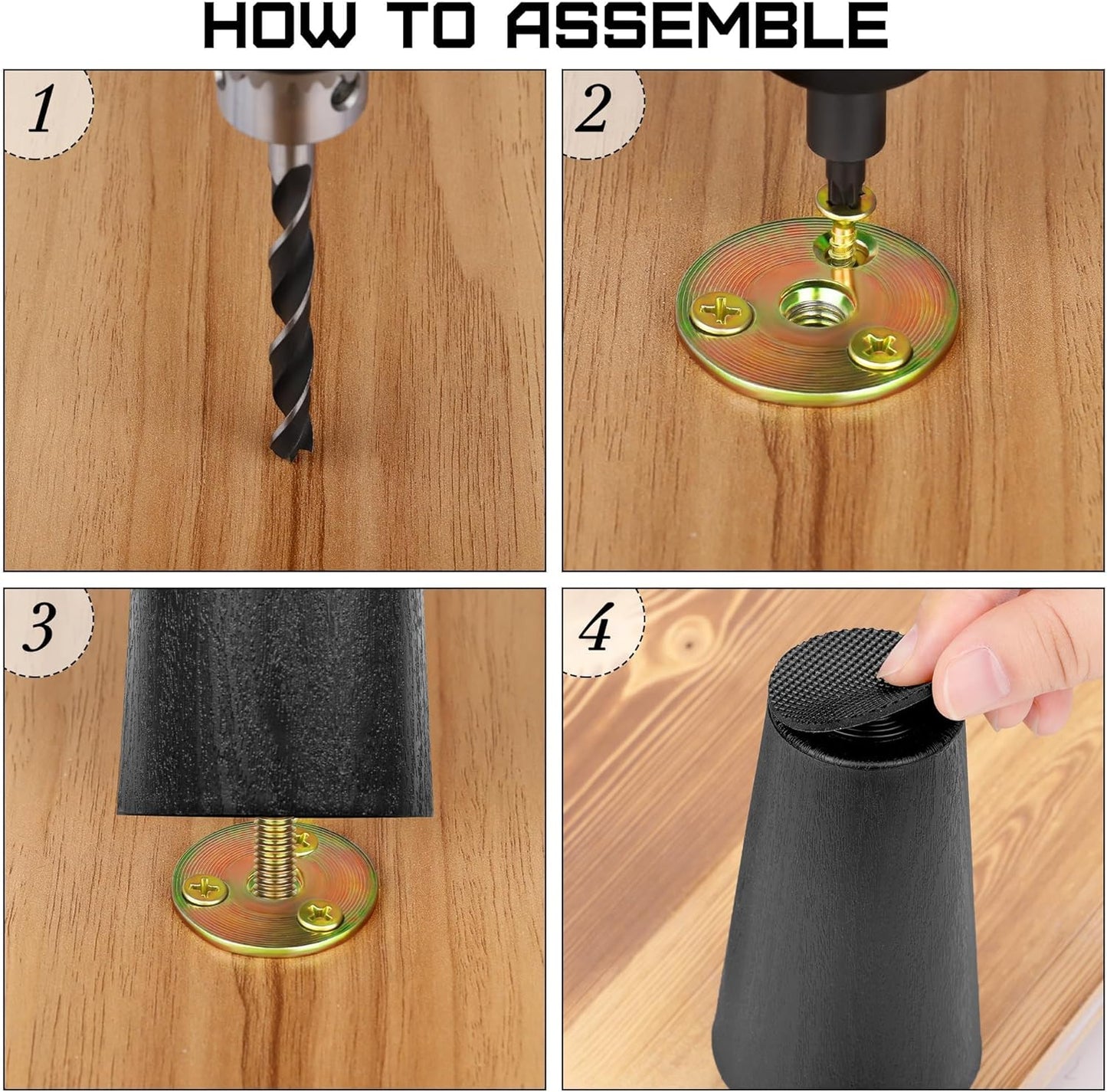 HOW TO ASSEMBLE

1

2

3

4