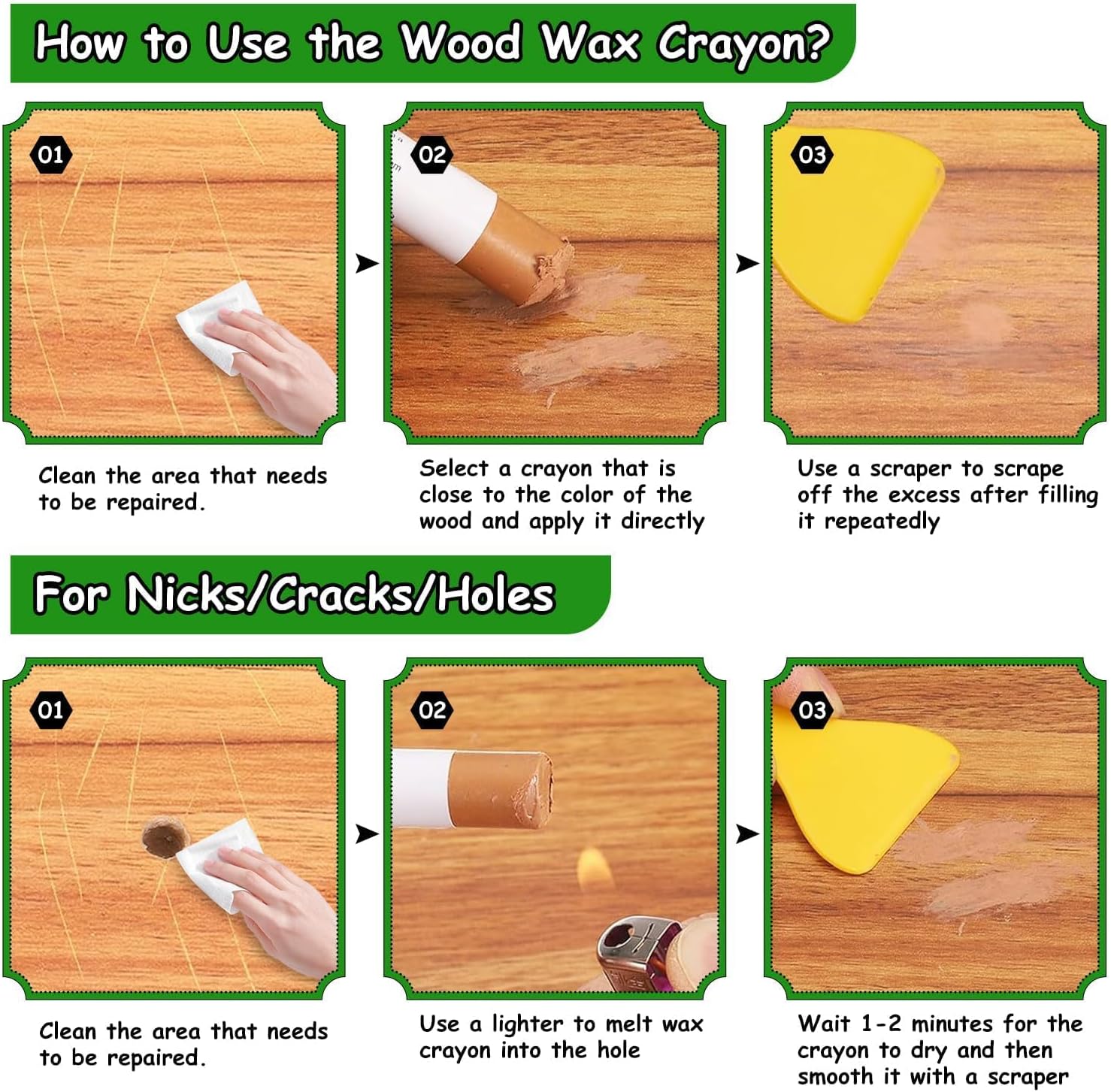 How to Use the Wood Wax Crayon?

01

Clean the area that needs to be repaired.

02

Select a crayon that is close to the color of the wood and apply it directly

03

Use a scraper to scrape off the excess after filling it repeatedly

For Nicks/Cracks/Holes

01

Clean the area that needs to be repaired.

02

Use a lighter to melt wax crayon into the hole

03

Wait 1-2 minutes for the crayon to dry and then smooth it with a scraper