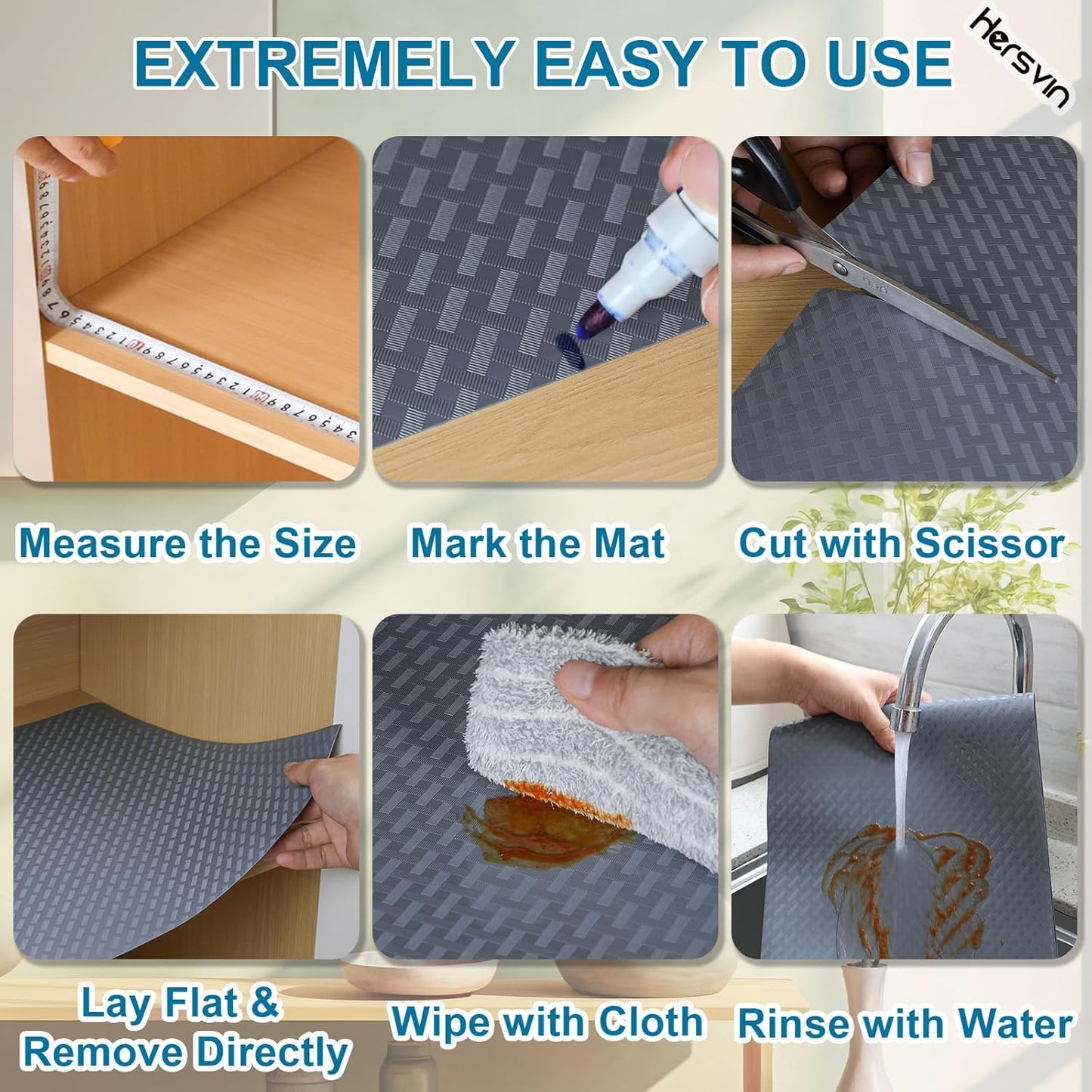 EXTREMELY EASY TO USE

Hersvin

Measure the Size

Mark the Mat

Cut with Scissor

Lay Flat & Remove Directly

Wipe with Cloth

Rinse with Water