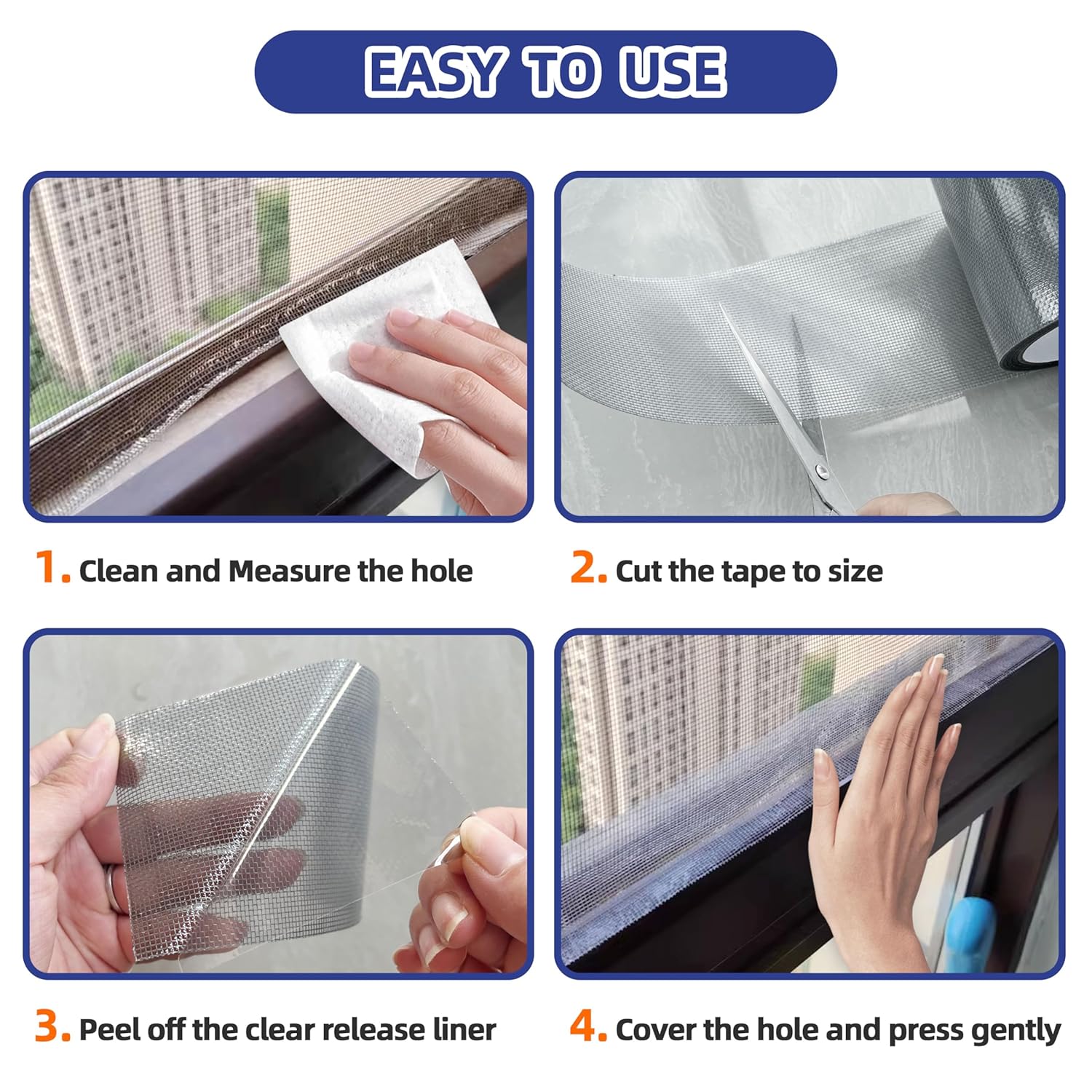 EASY TO USE

1. Clean and Measure the hole

2. Cut the tape to size

3. Peel off the clear release liner

4. Cover the hole and press gently