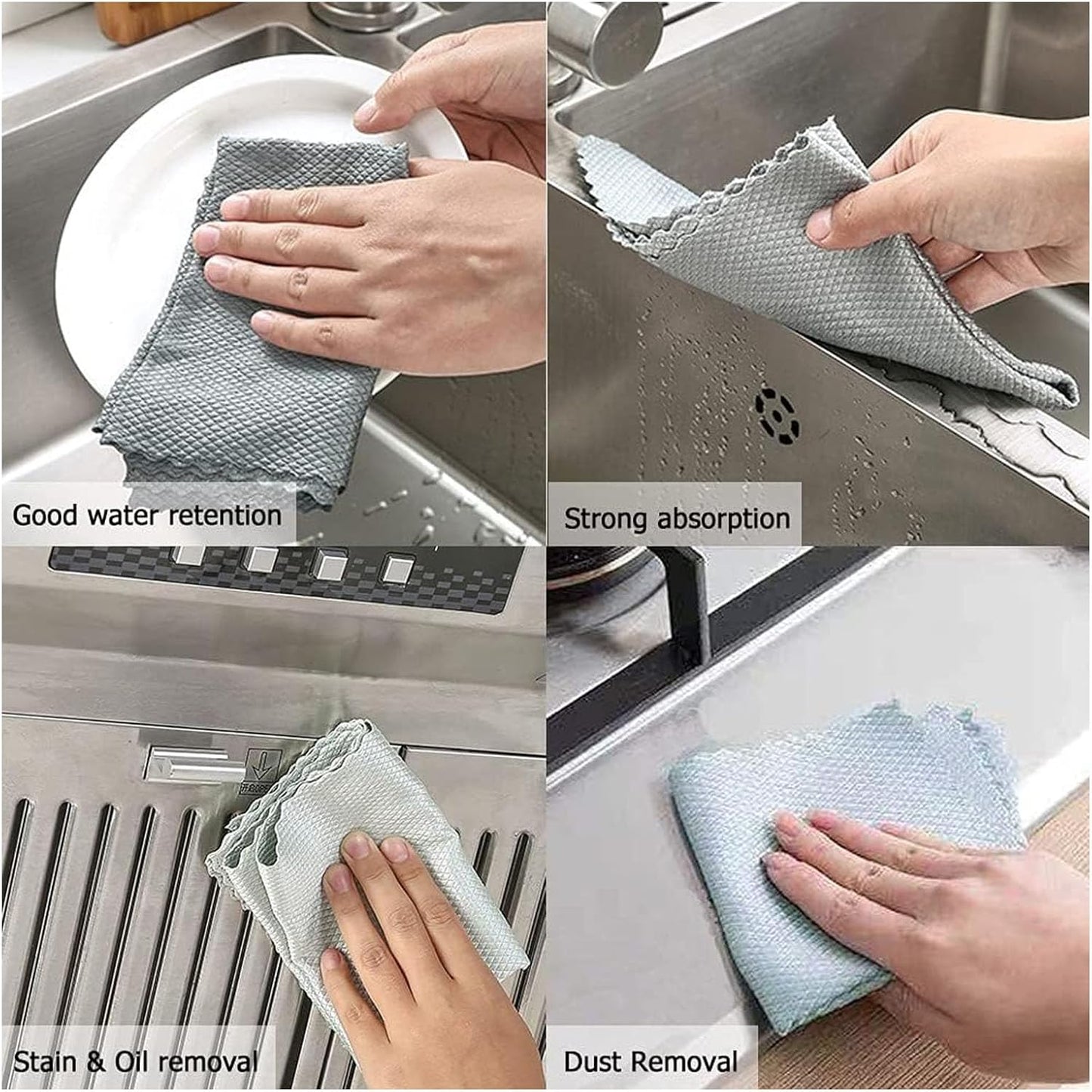 Good water retention

Strong absorption

Stain & Oil removal

Dust Removal