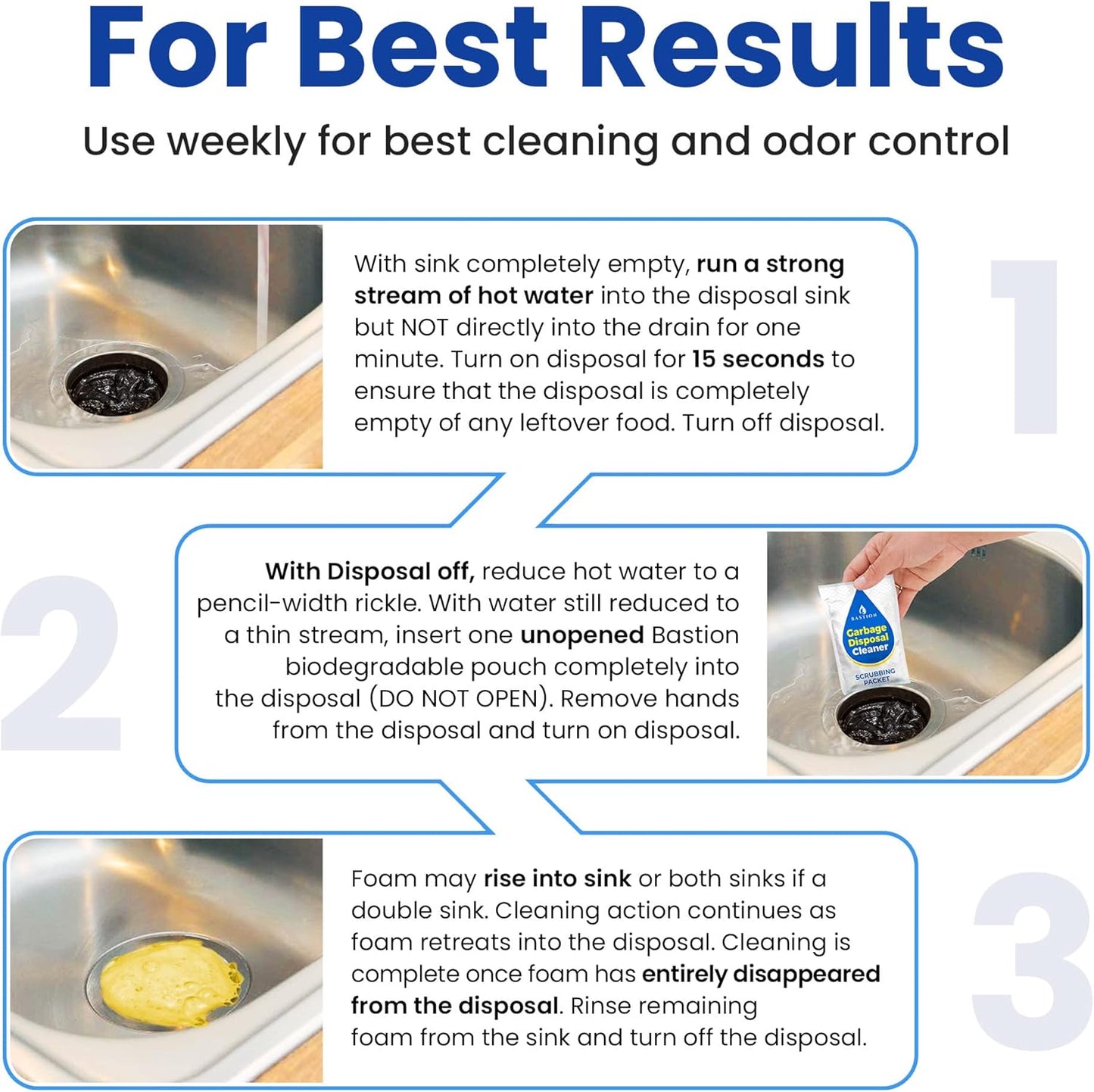 For Best Results

Use weekly for best cleaning and odor control

With sink completely empty, run a strong stream of hot water into the disposal sink but NOT directly into the drain for one minute. Turn on disposal for 15 seconds to ensure that the disposal is completely empty of any leftover food. Turn off disposal.

1

2

With Disposal off, reduce hot water to a pencil-width rickle. With water still reduced to a thin stream, insert one unopened Bastion biodegradable pouch completely into the disposal (DO NOT OPEN). Remove hands from the disposal and turn on disposal.

BASTION
Garbage Disposal Cleaner
SCRUBBING PACKET

Foam may rise into sink or both sinks if a double sink. Cleaning action continues as foam retreats into the disposal. Cleaning is complete once foam has entirely disappeared from the disposal. Rinse remaining foam from the sink and turn off the disposal.

3