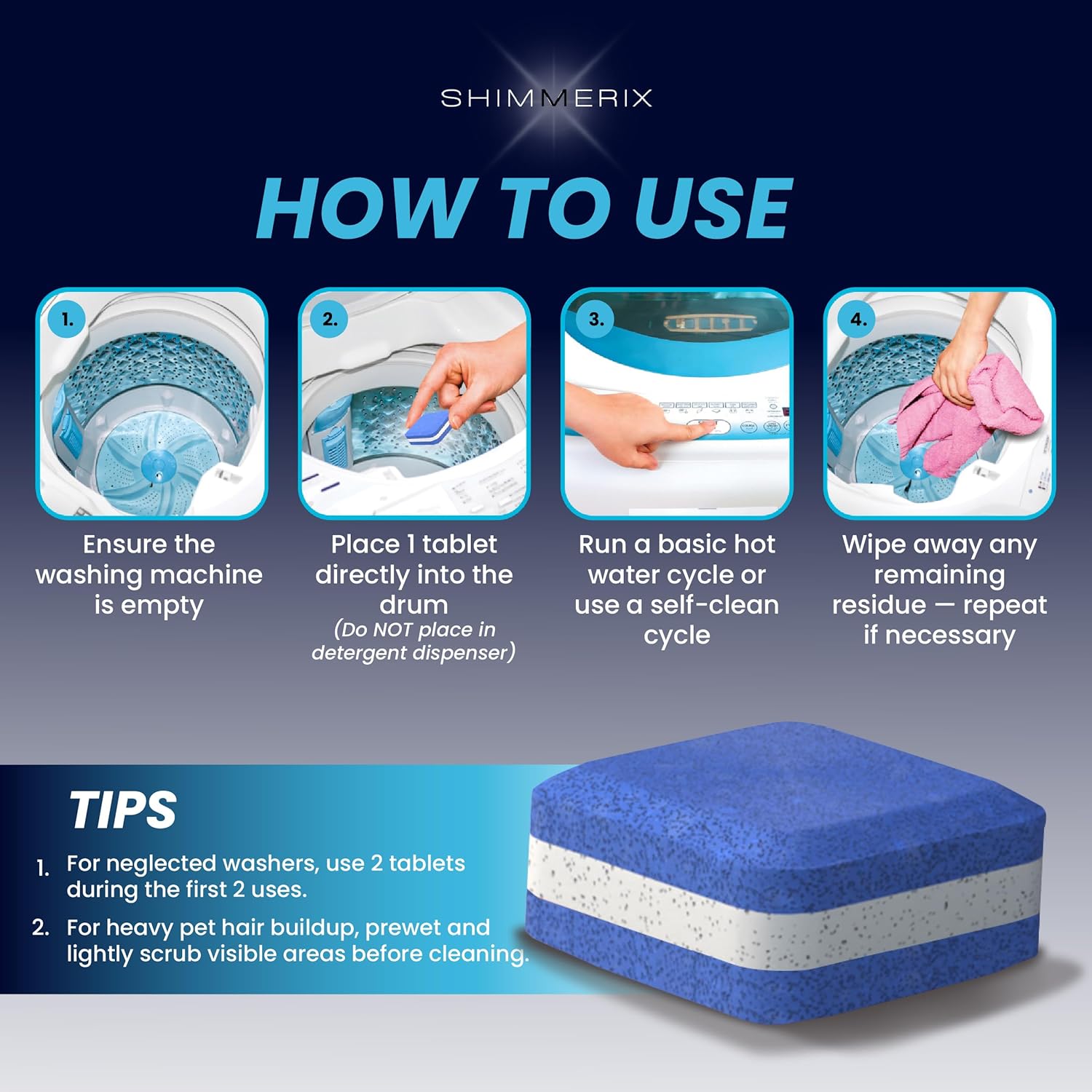 SHIMMERIX

HOW TO USE

1.

Ensure the washing machine is empty

2.

Place 1 tablet directly into the drum
(Do NOT place in detergent dispenser)

3.

Run a basic hot water cycle or use a self-clean cycle

4.

Wipe away any remaining residue — repeat if necessary

TIPS

1. For neglected washers, use 2 tablets during the first 2 uses.

2. For heavy pet hair buildup, prewet and lightly scrub visible areas before cleaning.