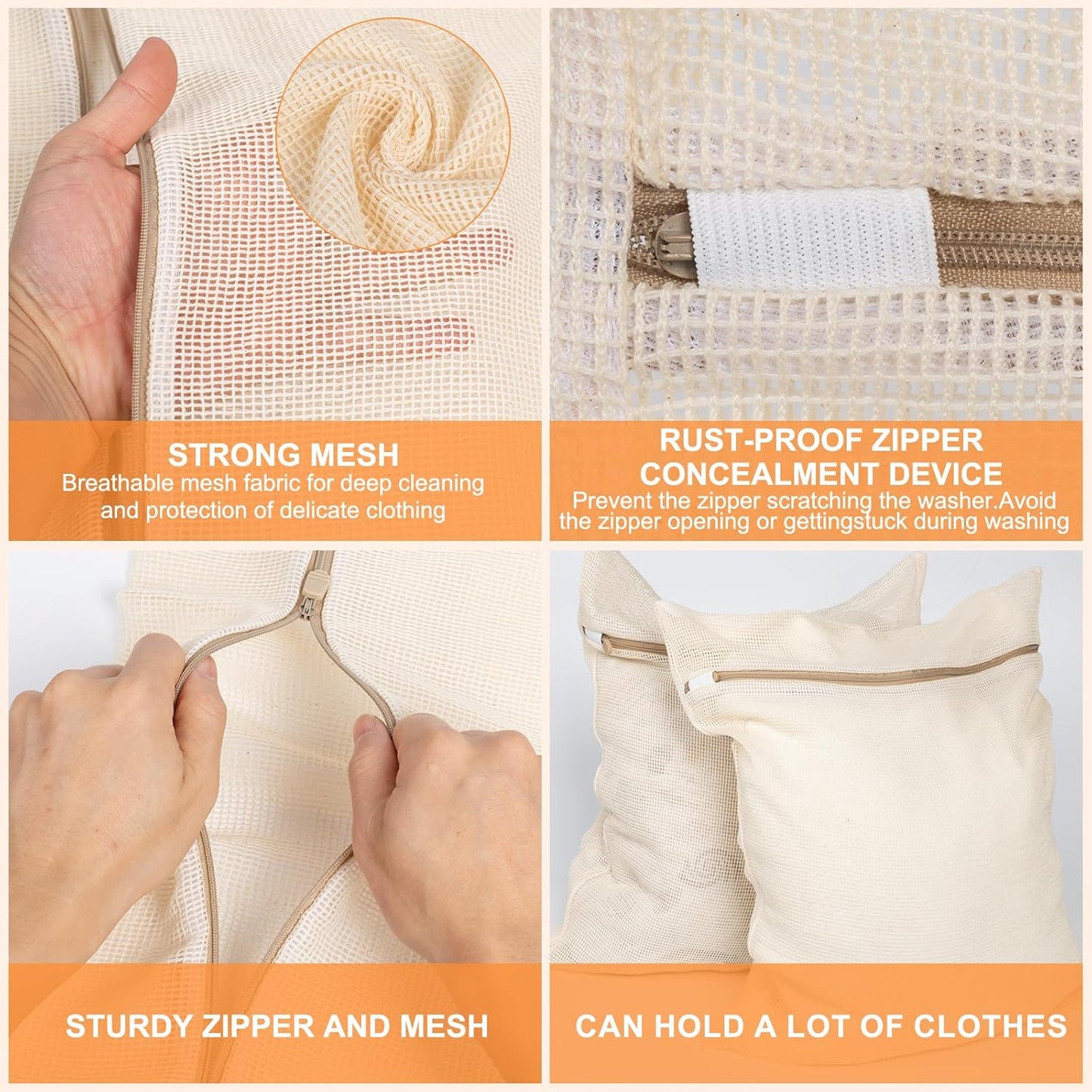 STRONG MESH
Breathable mesh fabric for deep cleaning and protection of delicate clothing

RUST-PROOF ZIPPER CONCEALMENT DEVICE
Prevent the zipper scratching the washer.Avoid the zipper opening or gettingstuck during washing

STURDY ZIPPER AND MESH

CAN HOLD A LOT OF CLOTHES