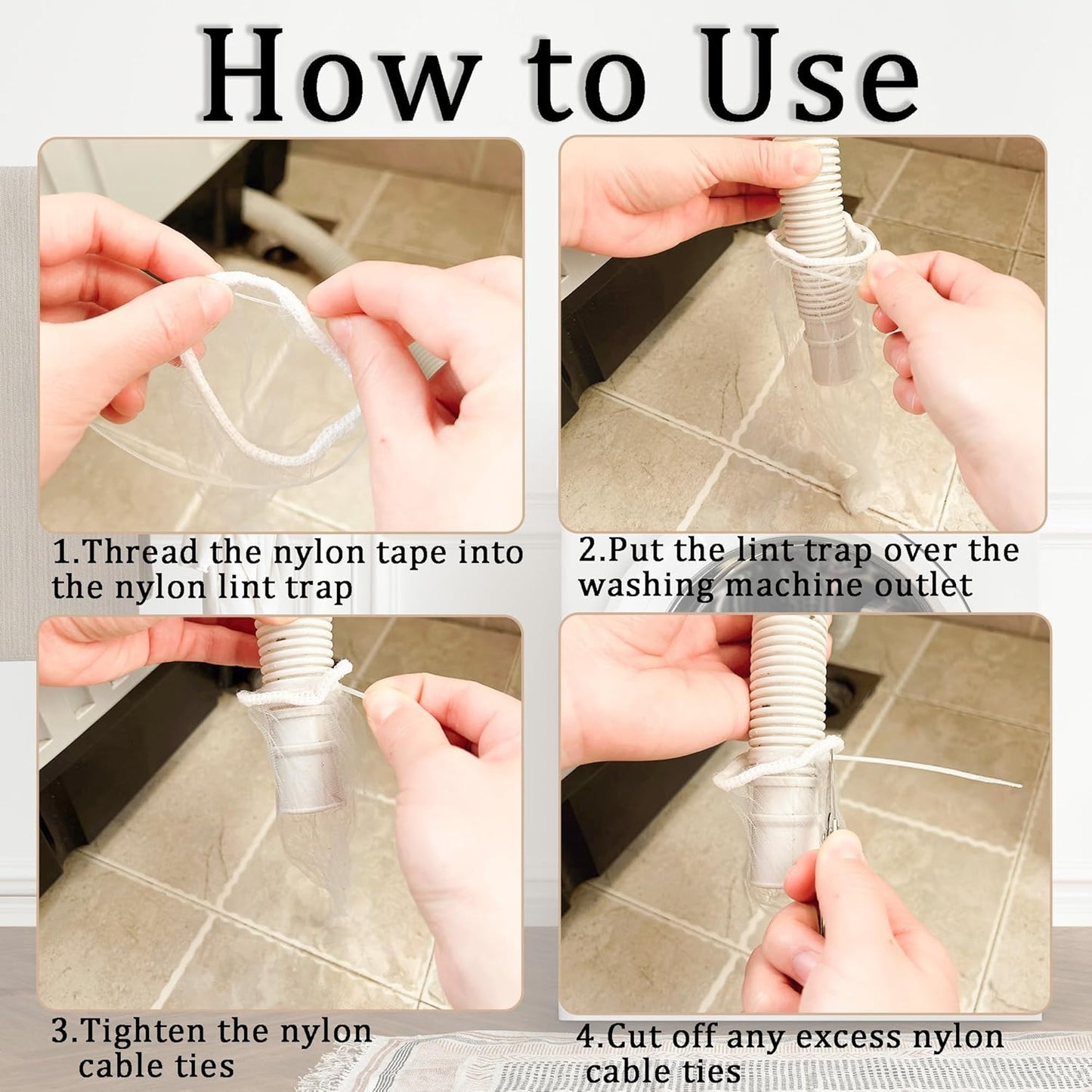 How to Use

1.Thread the nylon tape into the nylon lint trap

2.Put the lint trap over the washing machine outlet

3.Tighten the nylon cable ties

4.Cut off any excess nylon cable ties