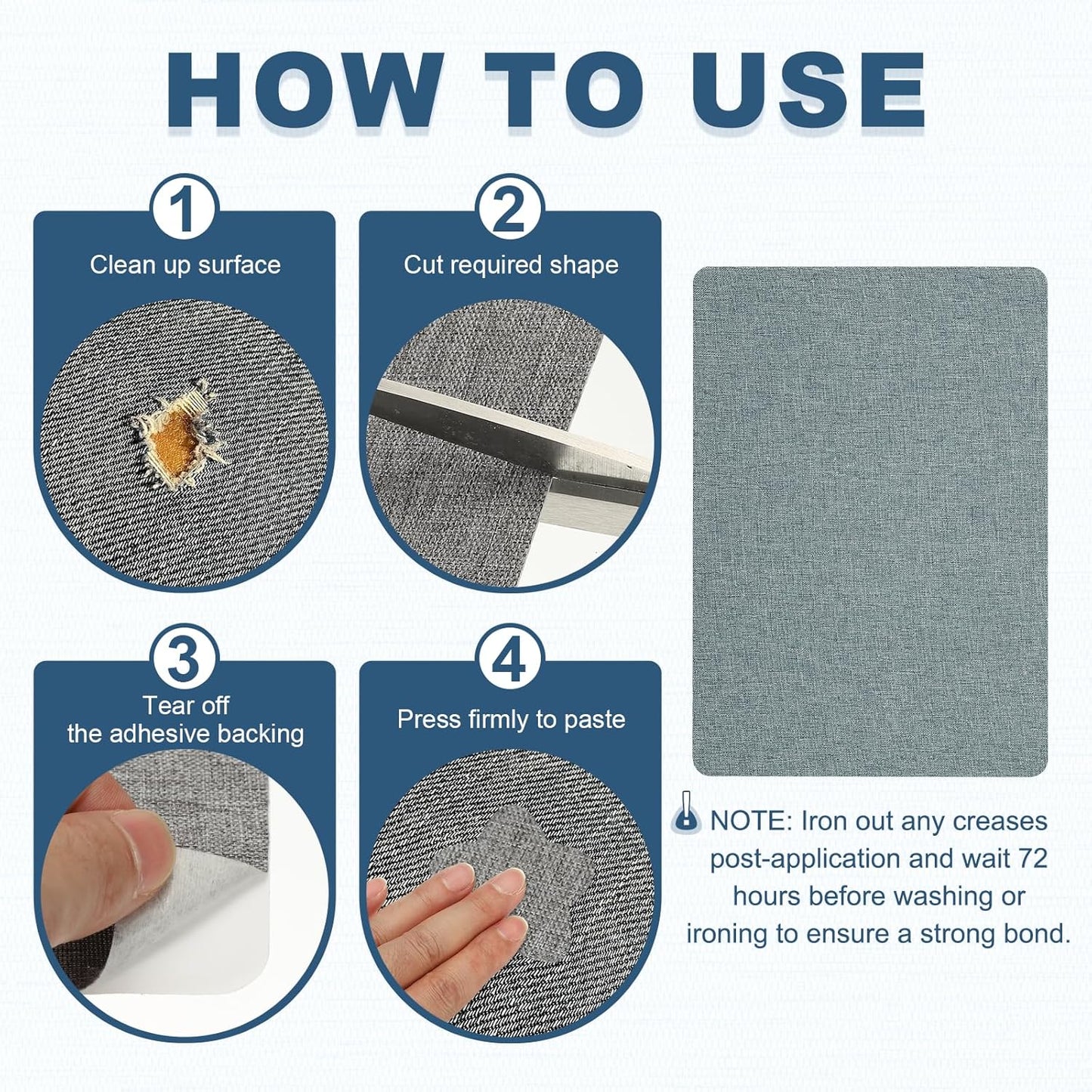 HOW TO USE

1
Clean up surface

2
Cut required shape

3
Tear off the adhesive backing

4
Press firmly to paste

NOTE: Iron out any creases post-application and wait 72 hours before washing or ironing to ensure a strong bond.