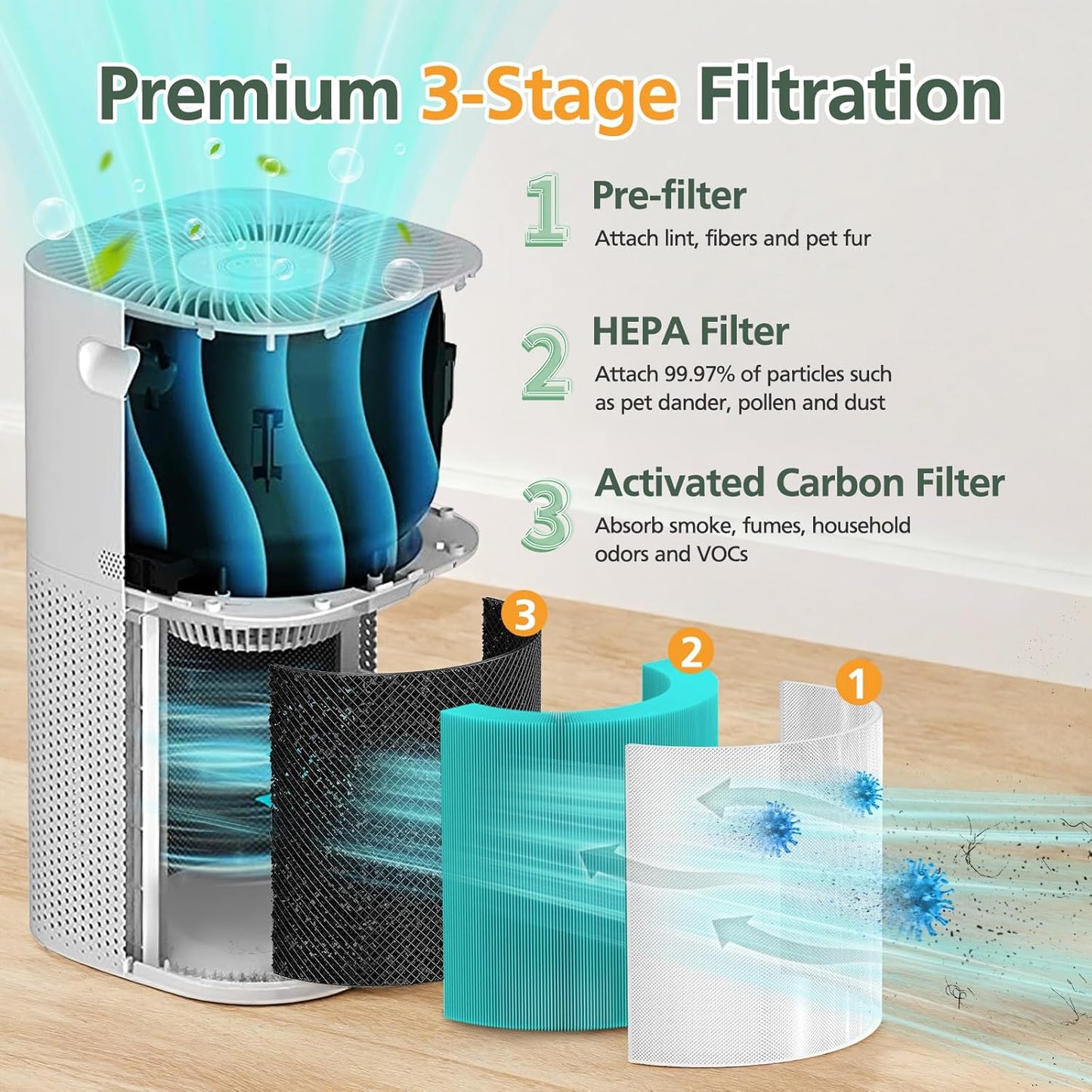 Premium 3-Stage Filtration

1 Pre-filter
Attach lint, fibers and pet fur

2 HEPA Filter
Attach 99.97% of particles such as pet dander, pollen and dust

3 Activated Carbon Filter
Absorb smoke, fumes, household odors and VOCs

3

2

1