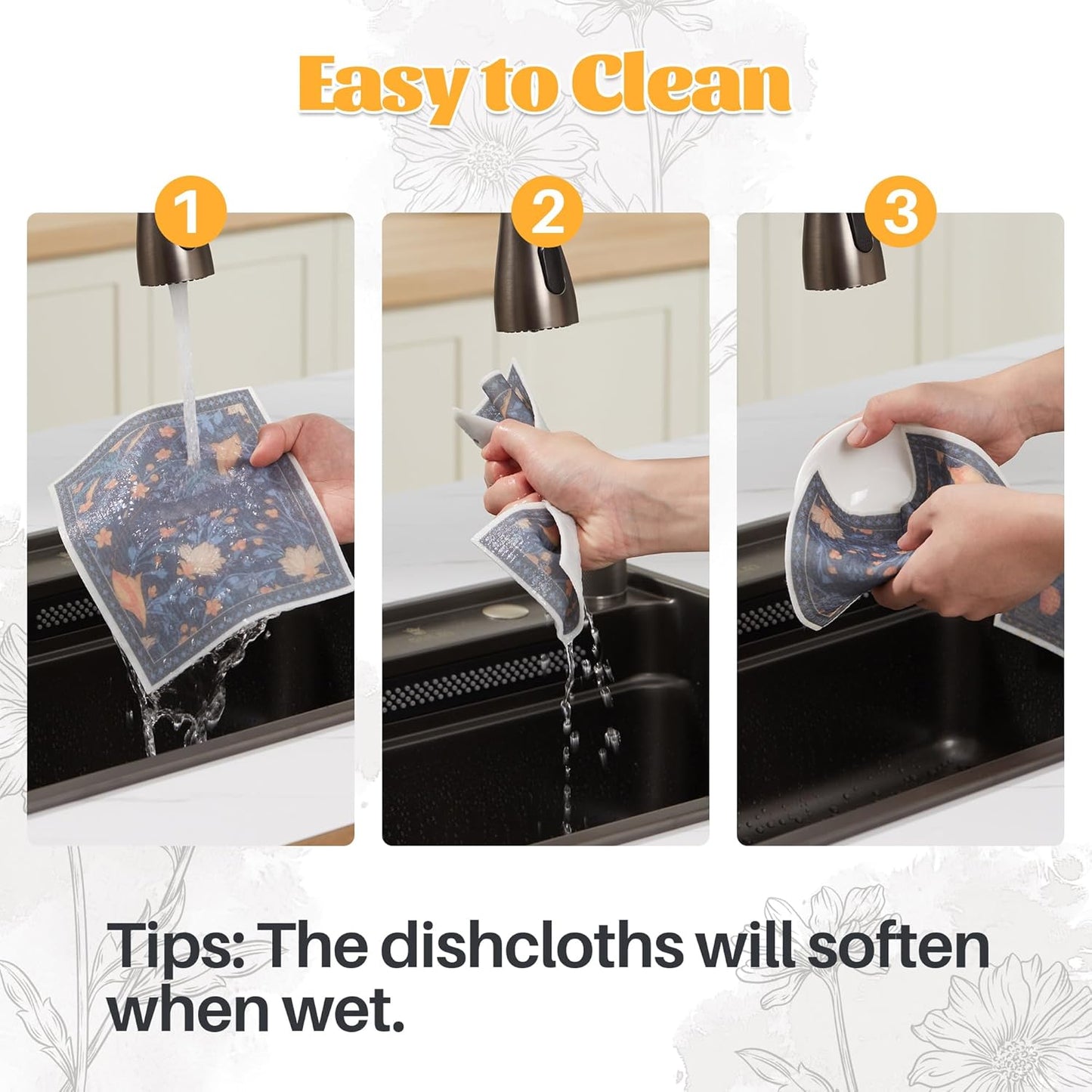 Easy to Clean

1

2

3

Tips: The dishcloths will soften when wet.