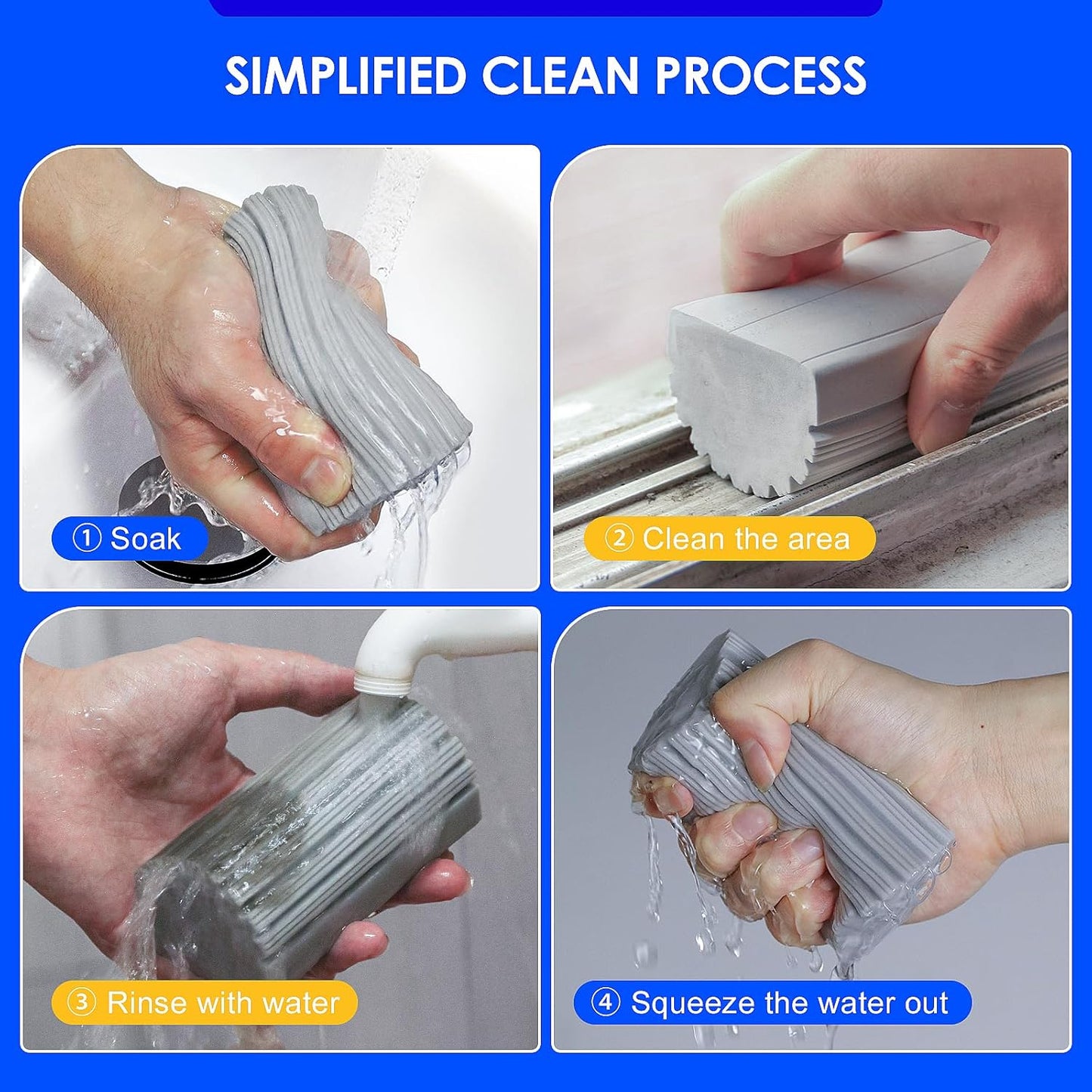 SIMPLIFIED CLEAN PROCESS

① Soak

② Clean the area

③ Rinse with water

④ Squeeze the water out