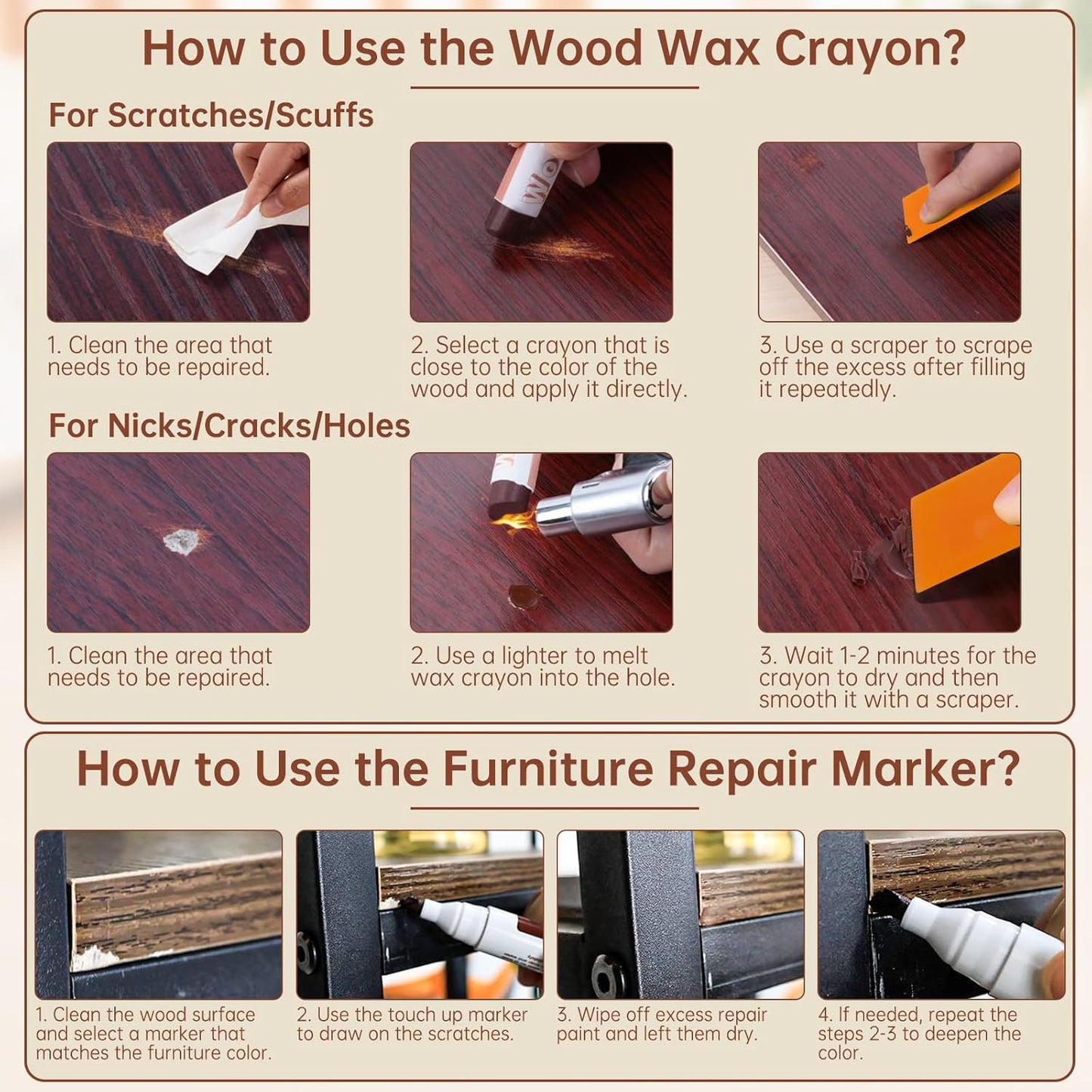 How to Use the Wood Wax Crayon?

For Scratches/Scuffs

1. Clean the area that needs to be repaired.

2. Select a crayon that is close to the color of the wood and apply it directly.

3. Use a scraper to scrape off the excess after filling it repeatedly.

For Nicks/Cracks/Holes

1. Clean the area that needs to be repaired.

2. Use a lighter to melt wax crayon into the hole.

3. Wait 1-2 minutes for the crayon to dry and then smooth it with a scraper.

How to Use the Furniture Repair Marker?

1. Clean the wood surface and select a marker that matches the furniture color.

2. Use the touch up marker to draw on the scratches.

3. Wipe off excess repair paint and left them dry.

4. If needed, repeat the steps 2-3 to deepen the color.