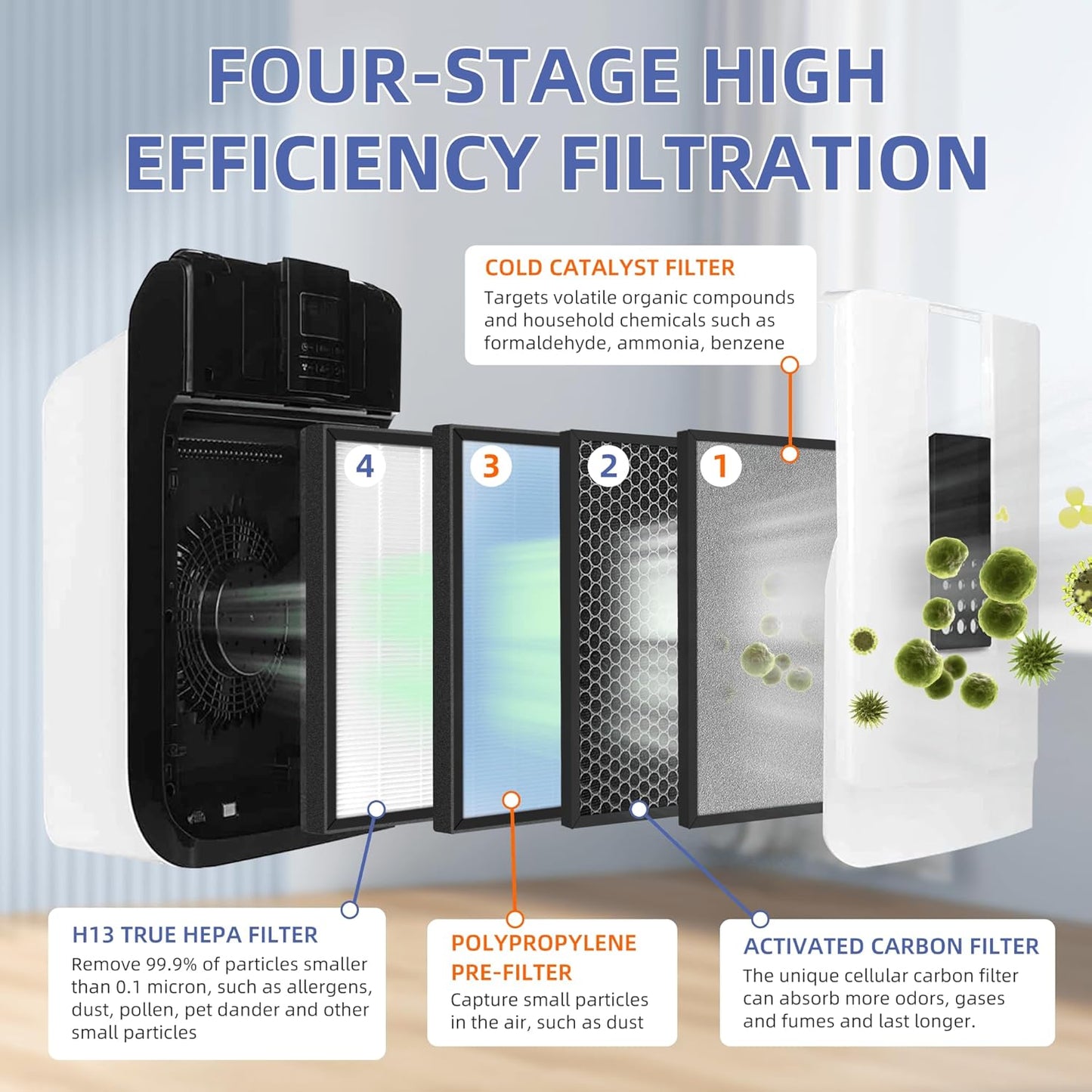 FOUR-STAGE HIGH EFFICIENCY FILTRATION

COLD CATALYST FILTER
Targets volatile organic compounds and household chemicals such as formaldehyde, ammonia, benzene

4

3

2

1

H13 TRUE HEPA FILTER
Remove 99.9% of particles smaller than 0.1 micron, such as allergens, dust, pollen, pet dander and other small particles

POLYPROPYLENE PRE-FILTER
Capture small particles in the air, such as dust

ACTIVATED CARBON FILTER
The unique cellular carbon filter can absorb more odors, gases and fumes and last longer.