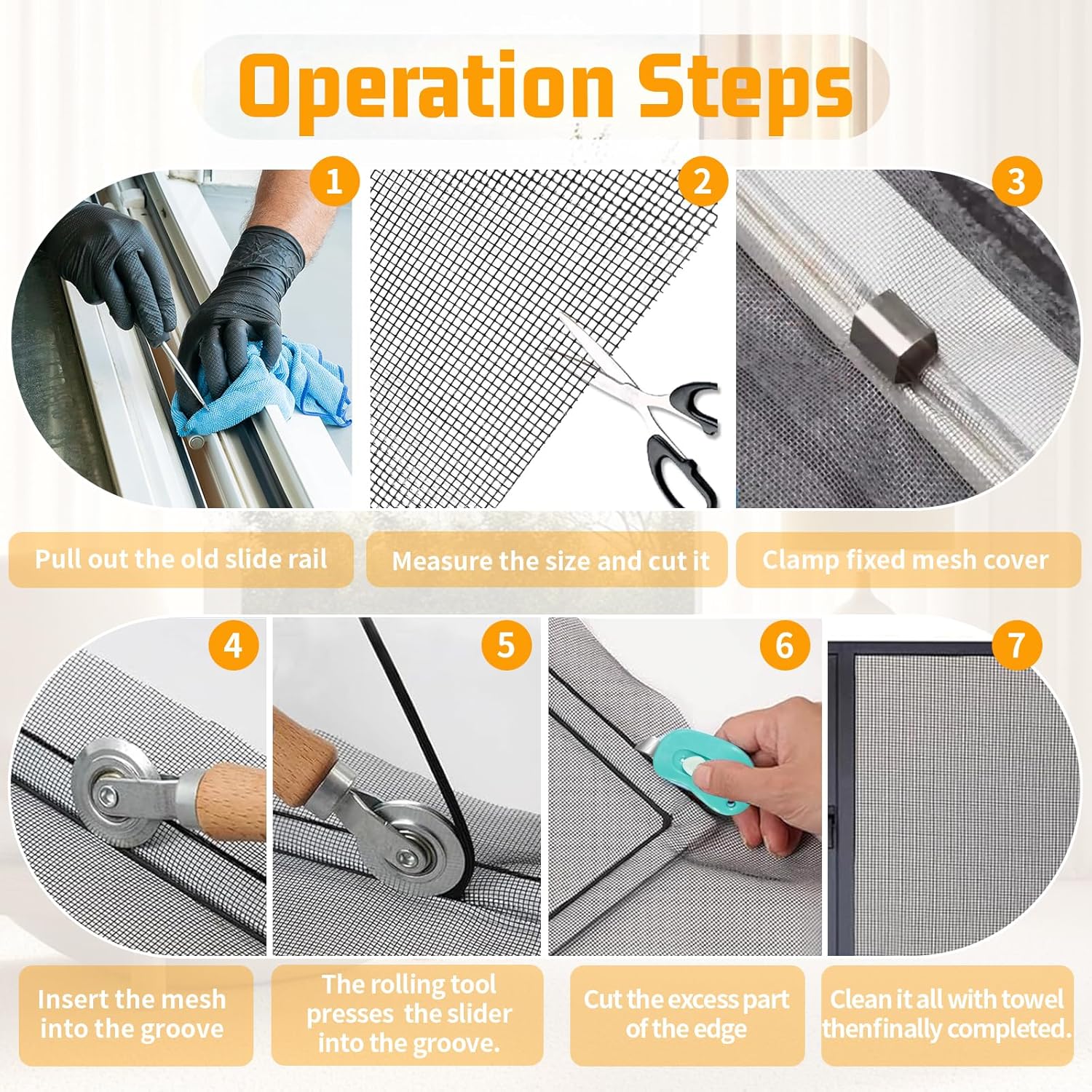 Operation Steps

1

2

3

Pull out the old slide rail

Measure the size and cut it

Clamp fixed mesh cover

4

5

6

7

Insert the mesh into the groove

The rolling tool presses the slider into the groove.

Cut the excess part of the edge

Clean it all with towel thenfinally completed.