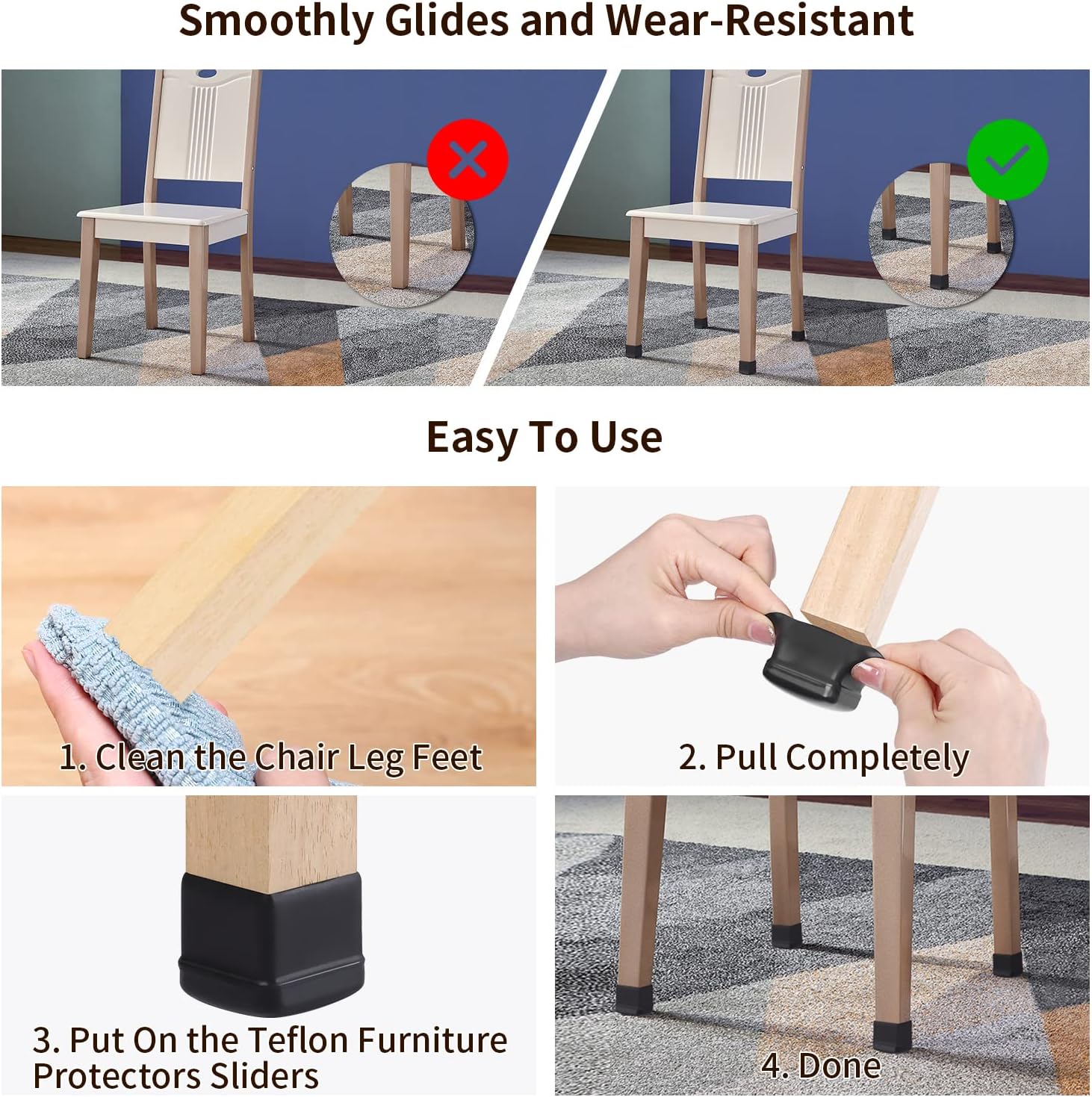 Smoothly Glides and Wear-Resistant

Easy To Use

1. Clean the Chair Leg Feet

2. Pull Completely

3. Put On the Teflon Furniture Protectors Sliders

4. Done