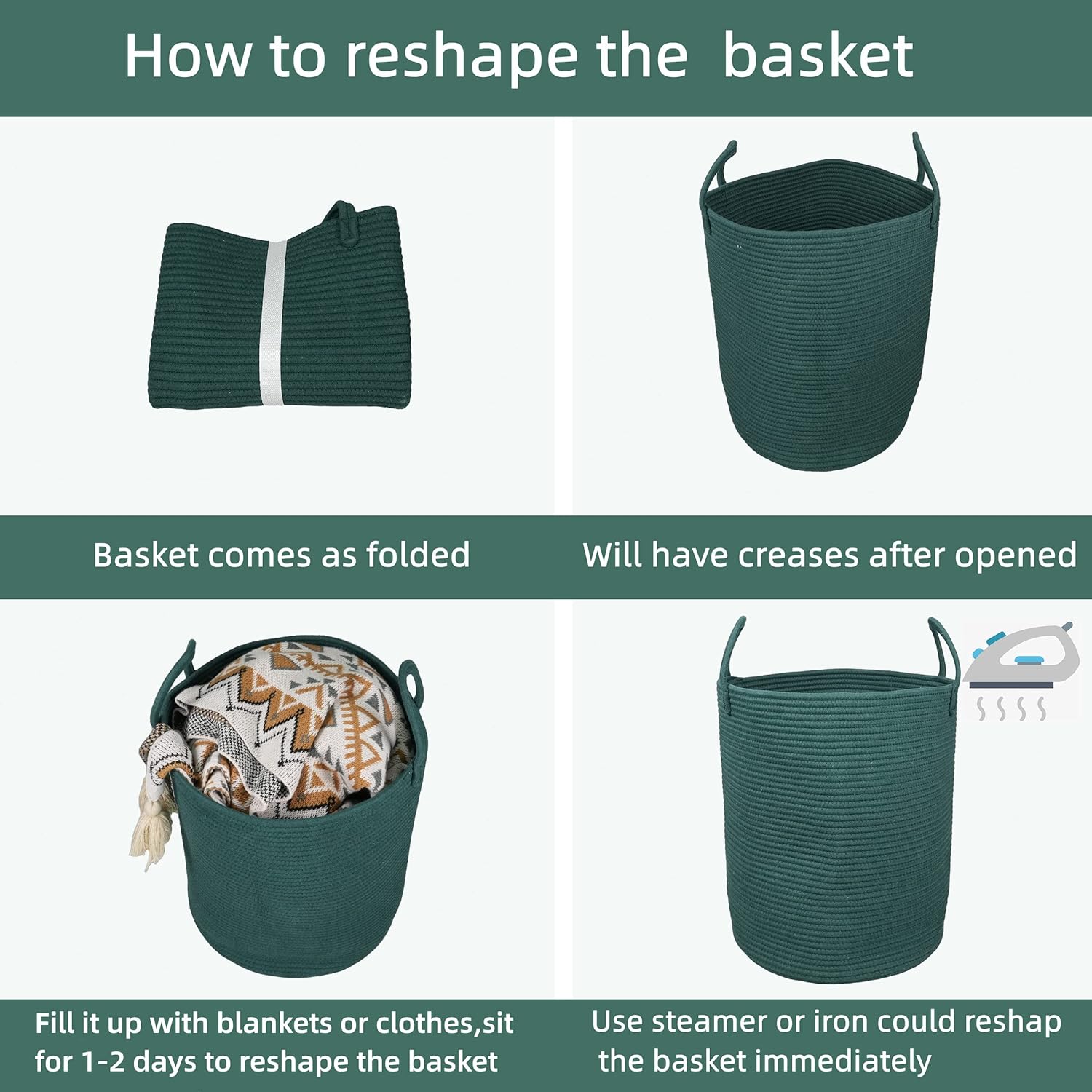 How to reshape the basket

Basket comes as folded

Will have creases after opened

Fill it up with blankets or clothes,sit for 1-2 days to reshape the basket

Use steamer or iron could reshap the basket immediately