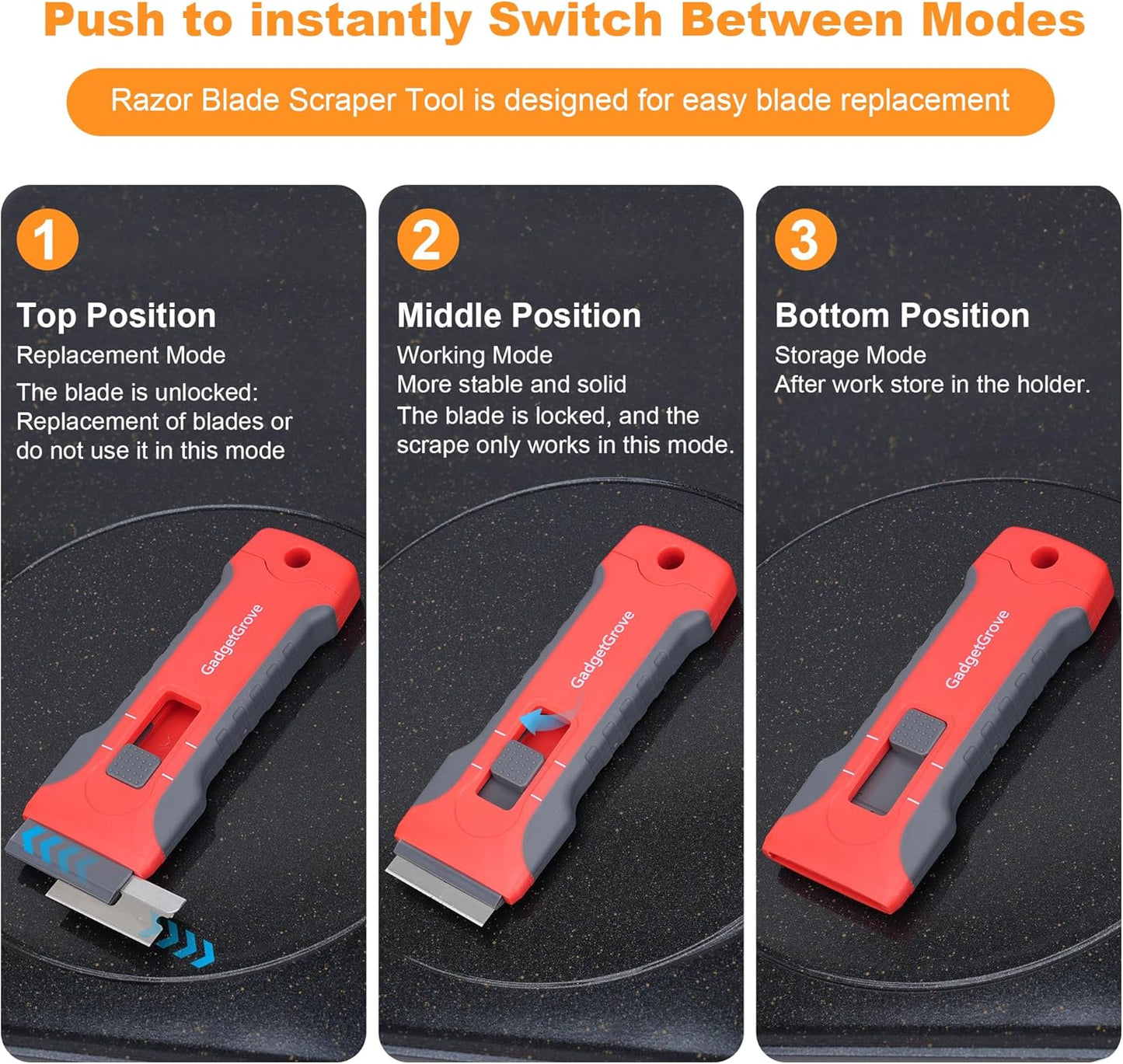 Push to instantly Switch Between Modes

Razor Blade Scraper Tool is designed for easy blade replacement

1

Top Position

Replacement Mode

The blade is unlocked: Replacement of blades or do not use it in this mode

GadgetGrove

2

Middle Position

Working Mode

More stable and solid

The blade is locked, and the scrape only works in this mode.

GadgetGrove

3

Bottom Position

Storage Mode

After work store in the holder.

GadgetGrove