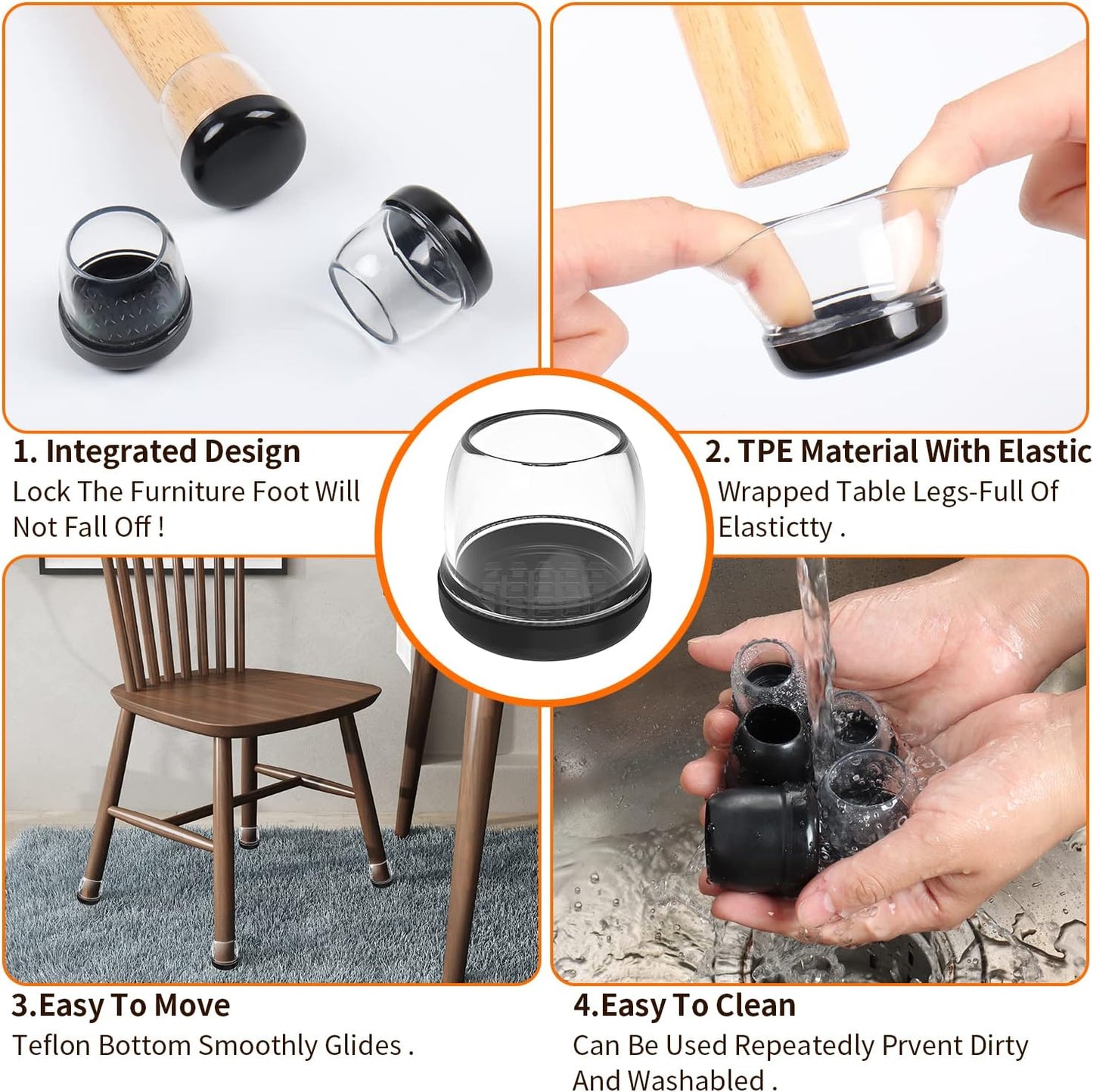 1. Integrated Design
Lock The Furniture Foot Will Not Fall Off !

2. TPE Material With Elastic
Wrapped Table Legs-Full Of Elastictty .

3.Easy To Move
Teflon Bottom Smoothly Glides .

4.Easy To Clean
Can Be Used Repeatedly Prvent Dirty And Washabled .