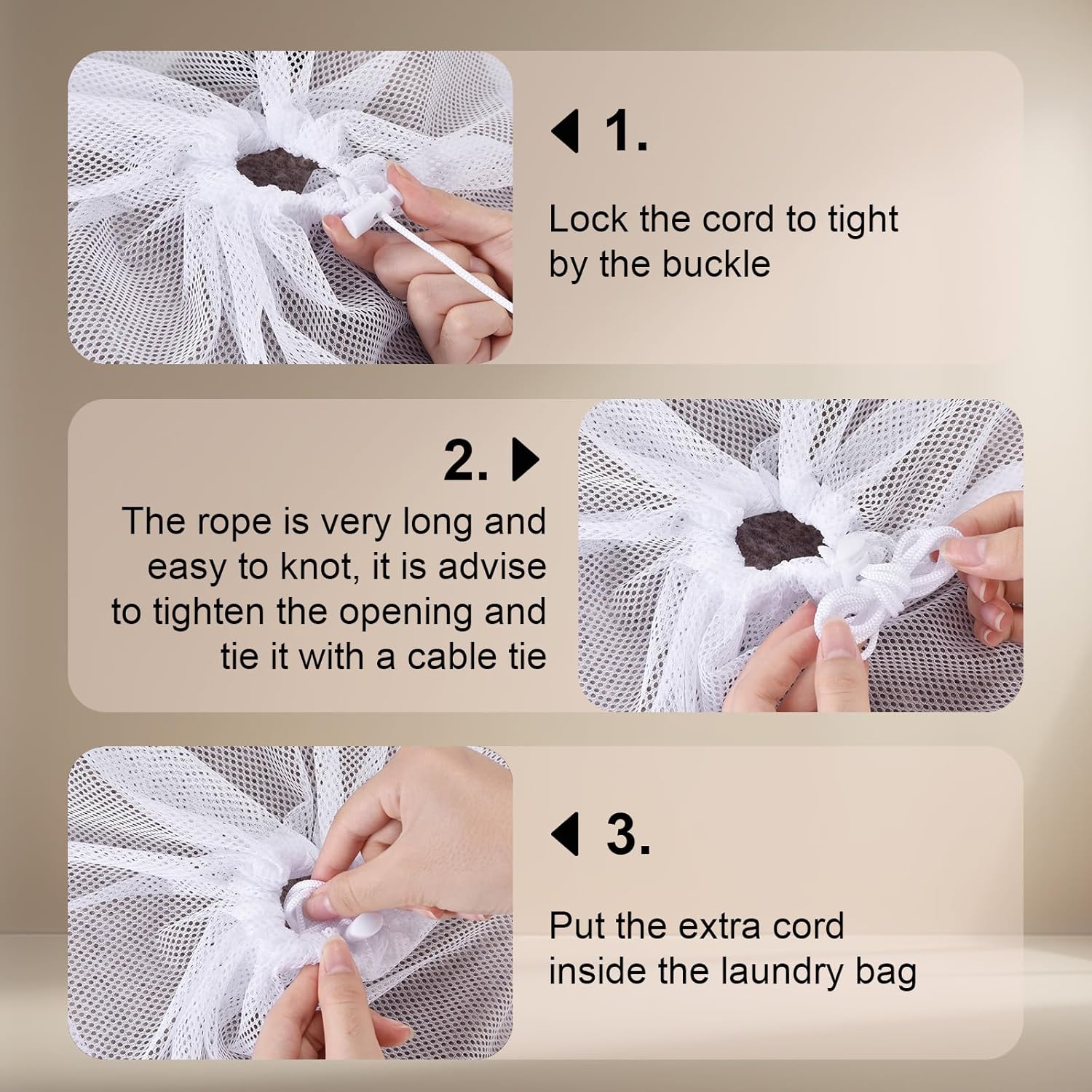 1.

Lock the cord to tight by the buckle

2.

The rope is very long and easy to knot, it is advise to tighten the opening and tie it with a cable tie

3.

Put the extra cord inside the laundry bag