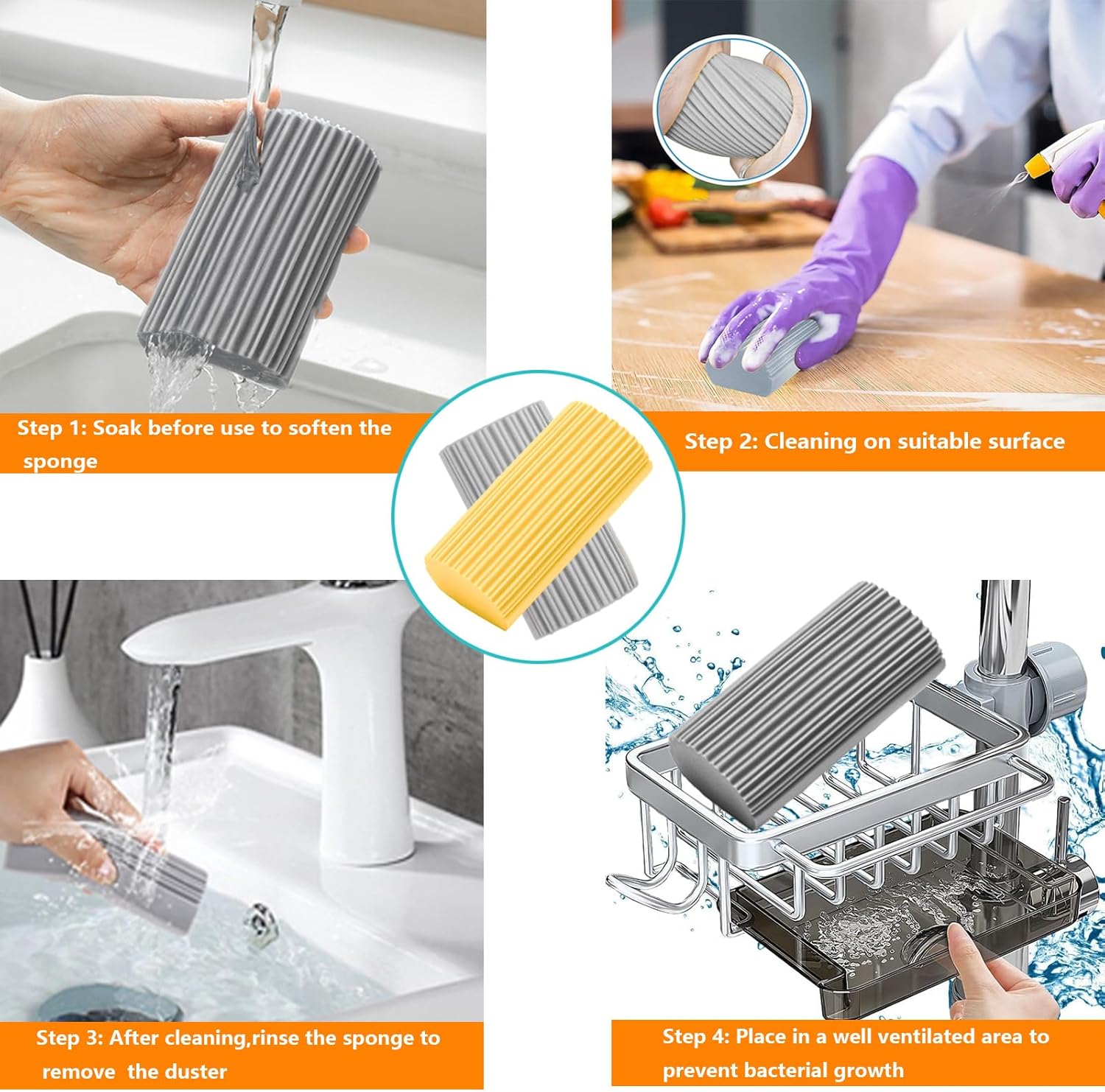 Step 1: Soak before use to soften the sponge

Step 2: Cleaning on suitable surface

Step 3: After cleaning,rinse the sponge to remove the duster

Step 4: Place in a well ventilated area to prevent bacterial growth