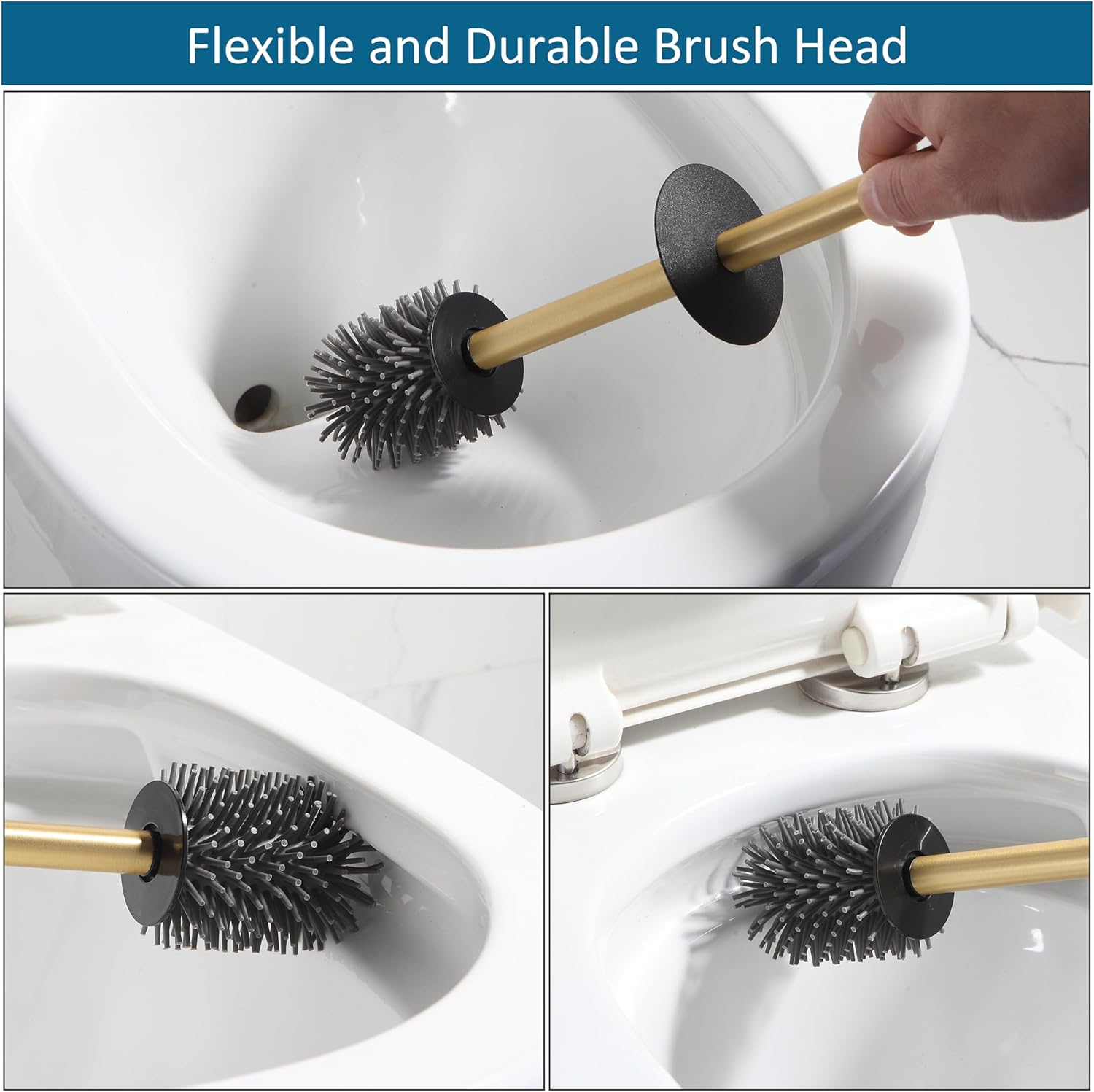 Flexible and Durable Brush Head