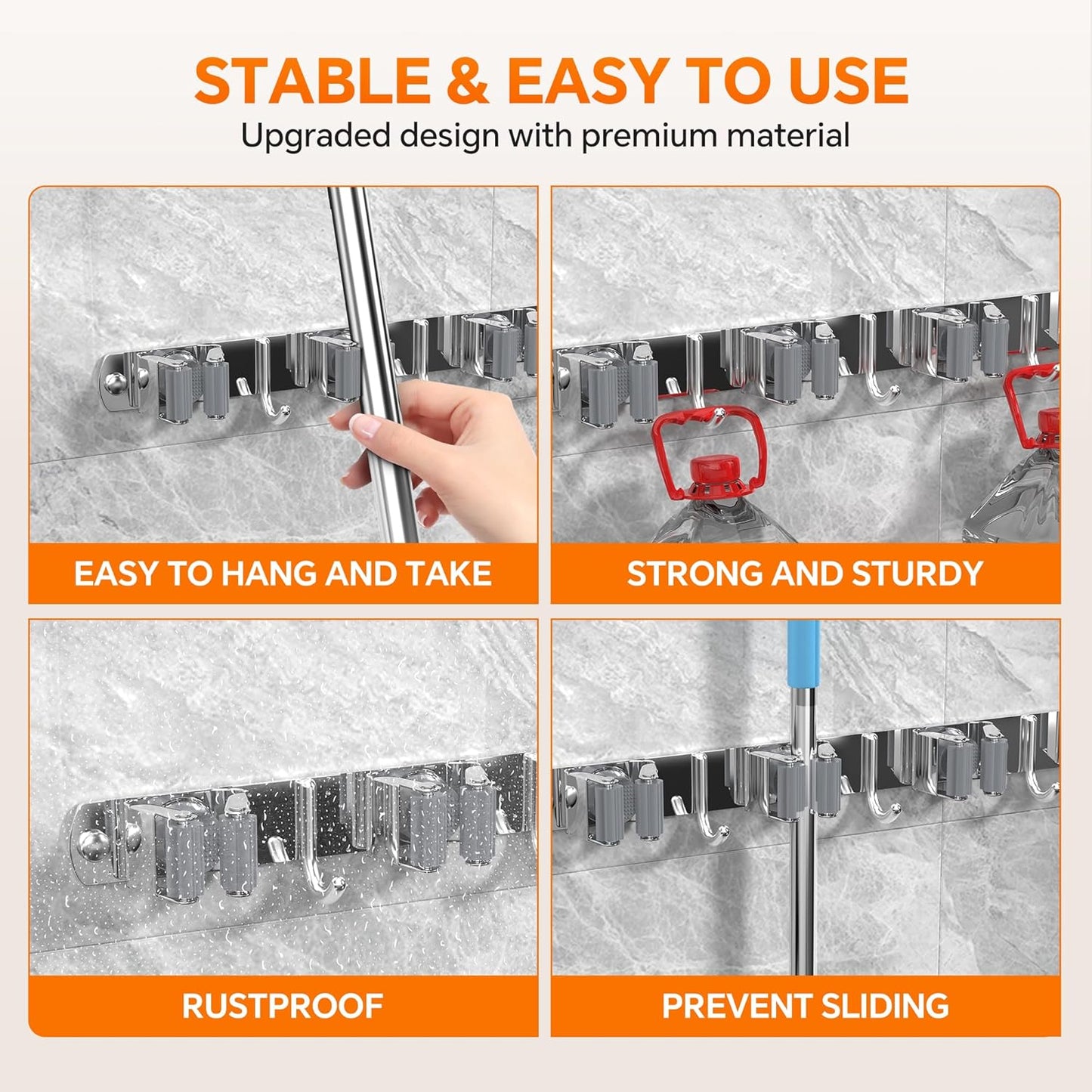 STABLE & EASY TO USE

Upgraded design with premium material

EASY TO HANG AND TAKE

STRONG AND STURDY

RUSTPROOF

PREVENT SLIDING