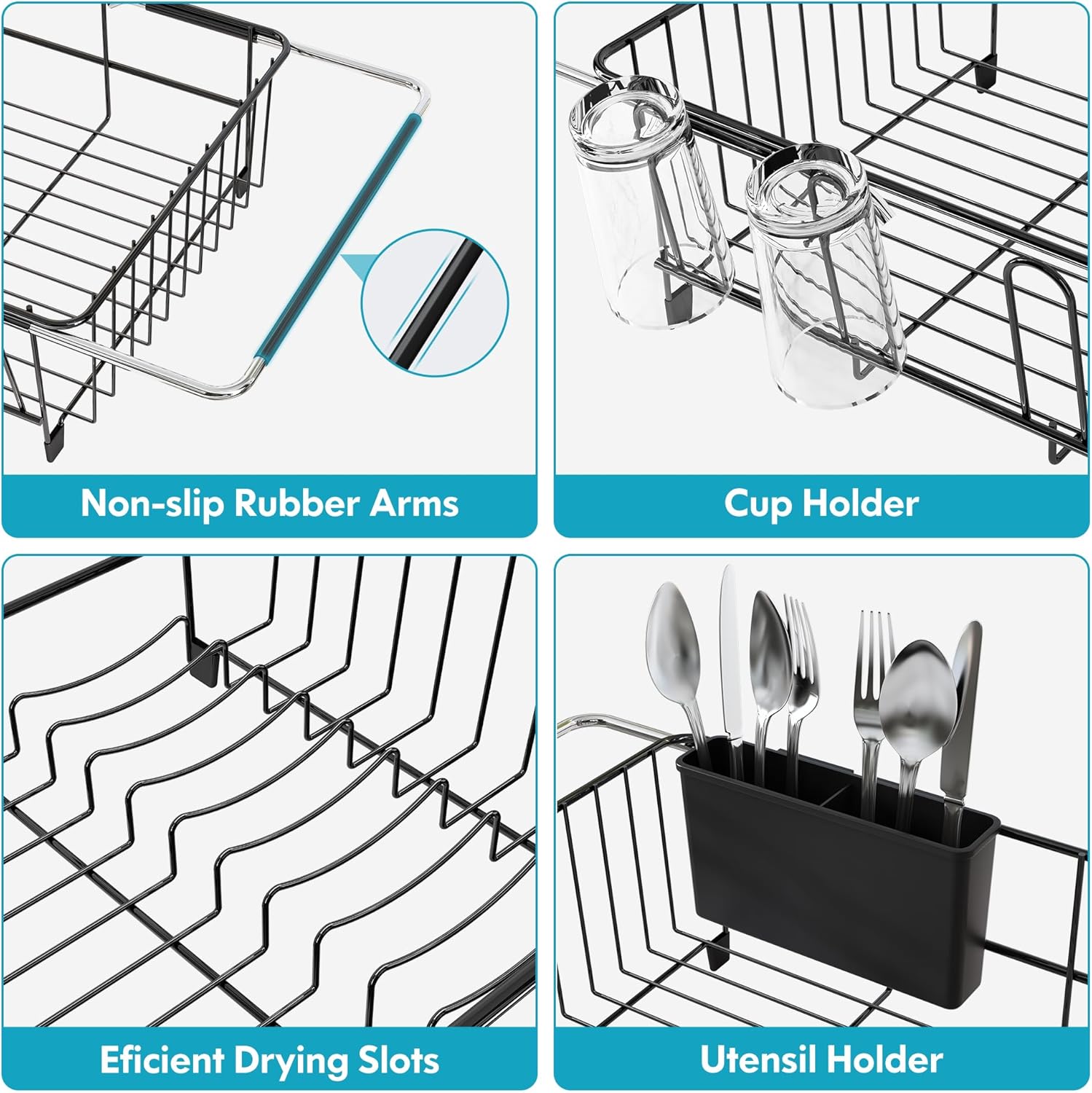 Non-slip Rubber Arms

Cup Holder

Eficient Drying Slots

Utensil Holder