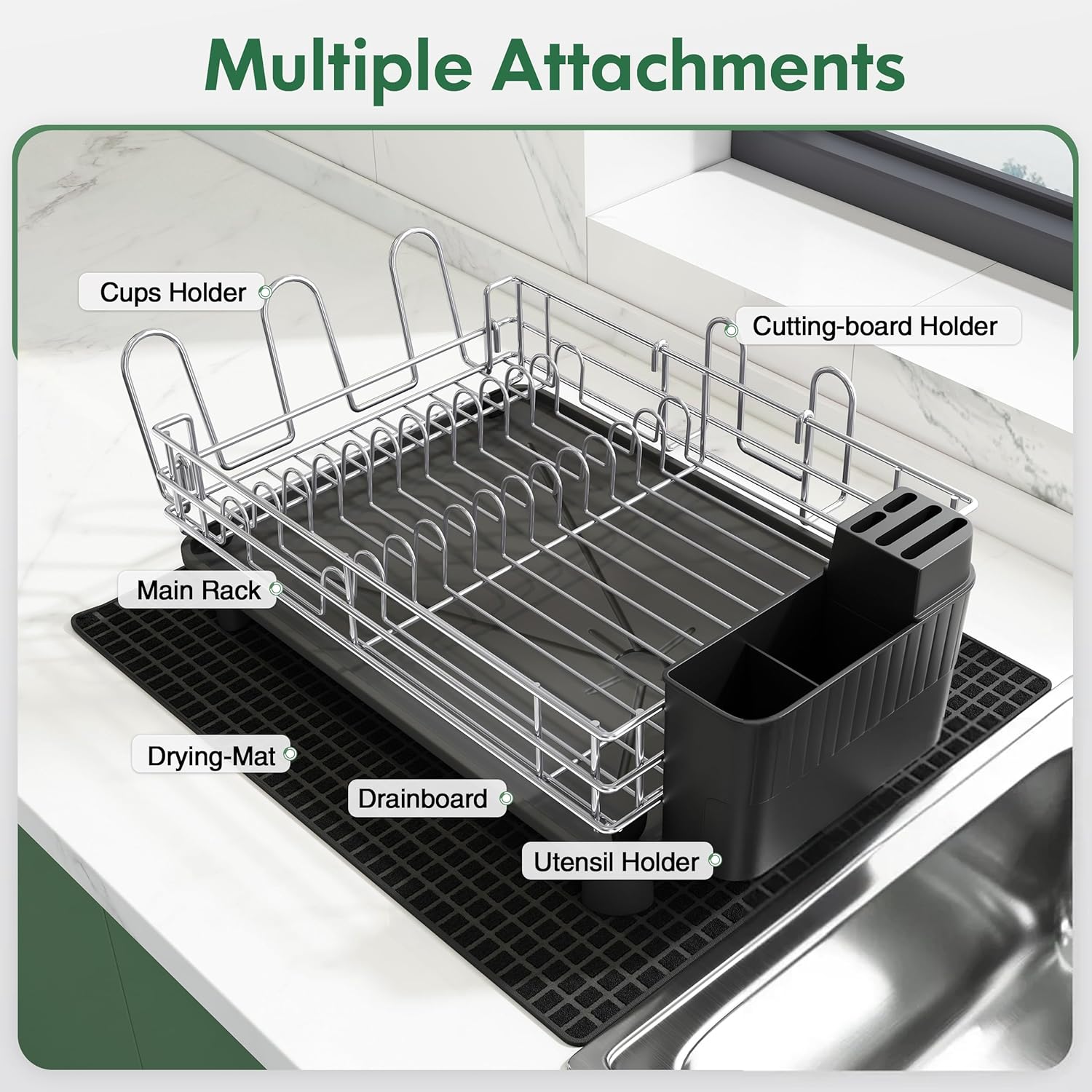 Multiple Attachments

Cups Holder

Cutting-board Holder

Main Rack

Drying-Mat

Drainboard

Utensil Holder