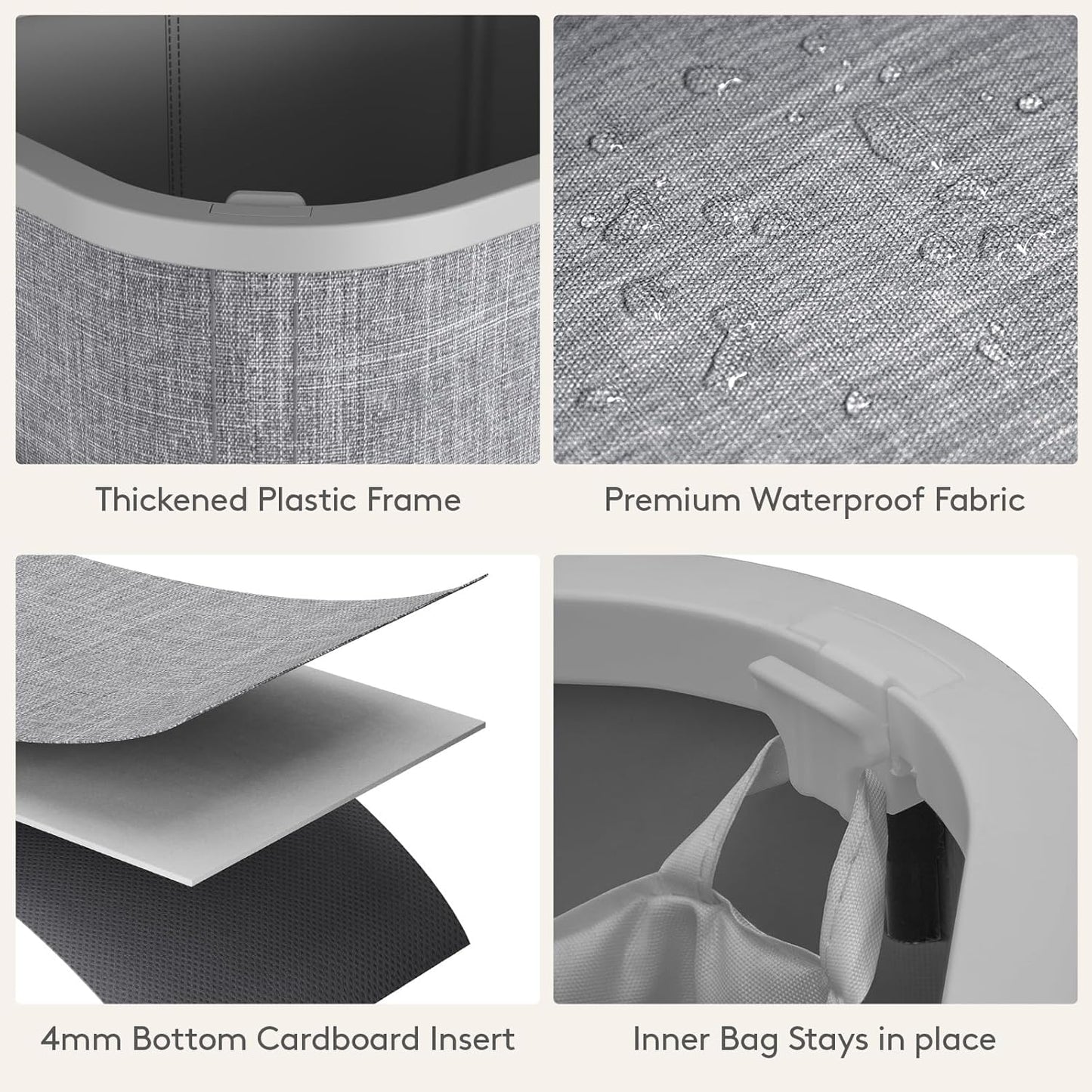 Thickened Plastic Frame

Premium Waterproof Fabric

4mm Bottom Cardboard Insert

Inner Bag Stays in place