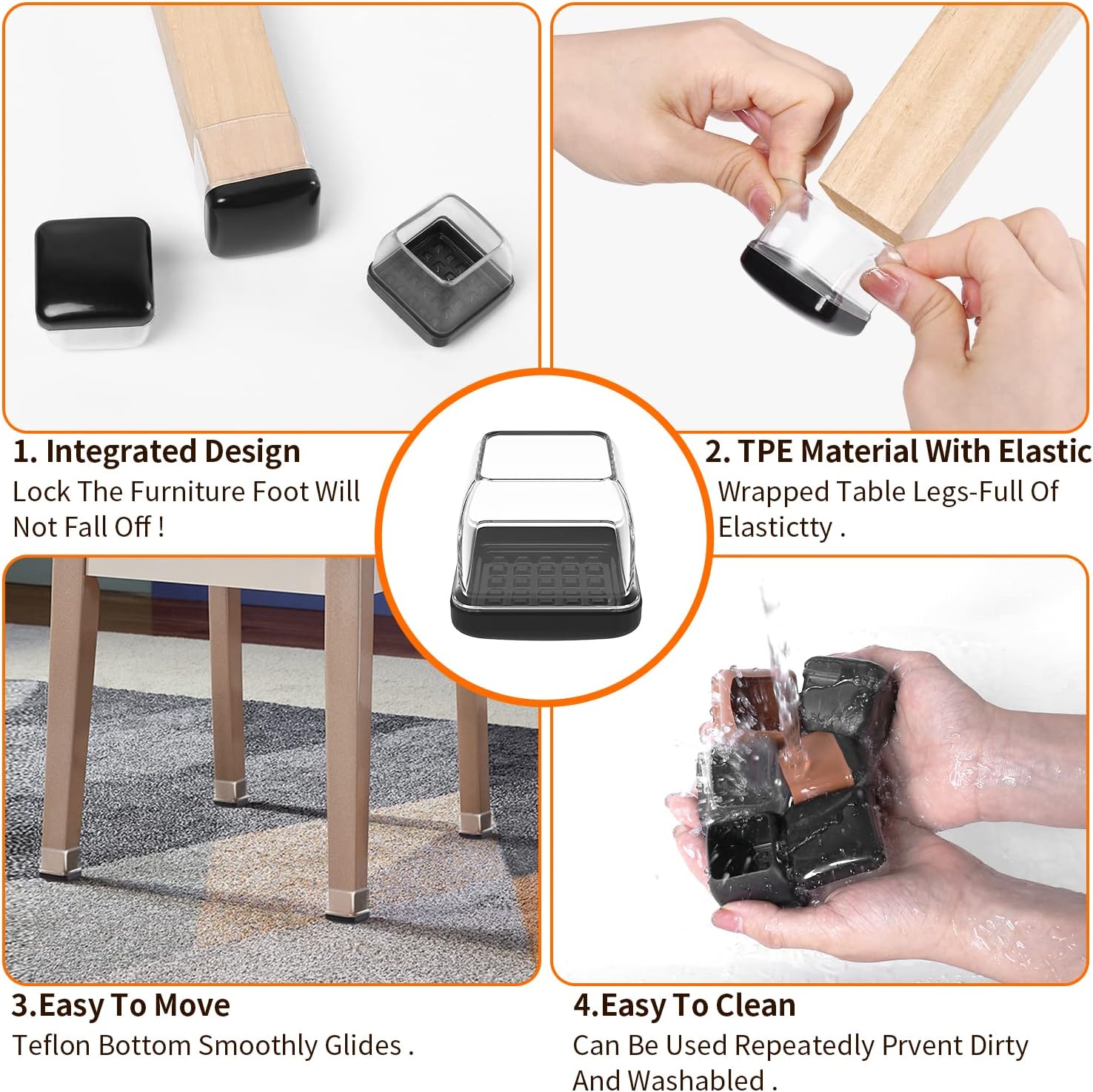 1. Integrated Design
Lock The Furniture Foot Will Not Fall Off !

2. TPE Material With Elastic
Wrapped Table Legs-Full Of Elastictty .

3.Easy To Move
Teflon Bottom Smoothly Glides .

4.Easy To Clean
Can Be Used Repeatedly Prvent Dirty And Washabled .