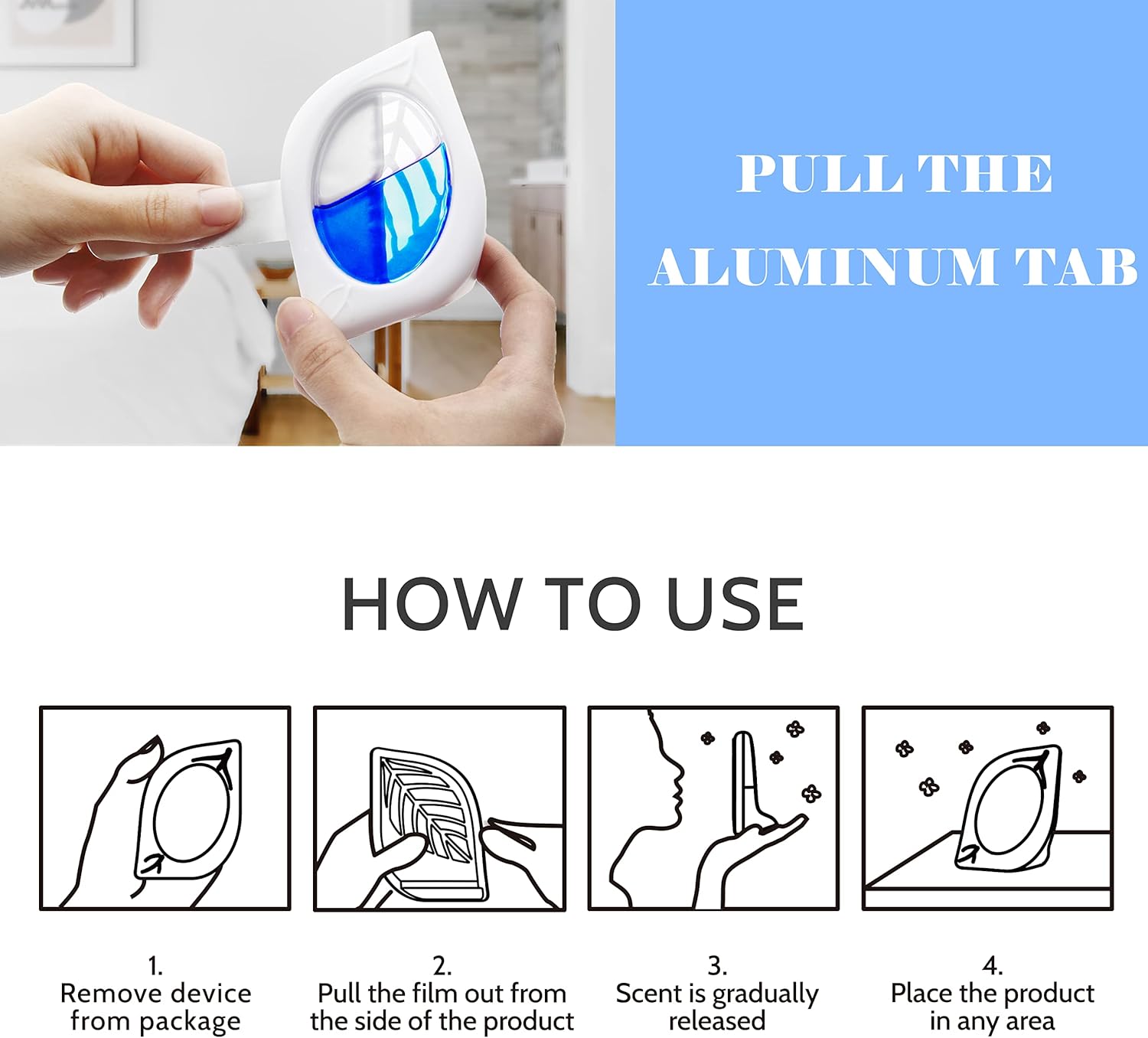 PULL THE ALUMINUM TAB

HOW TO USE

1.
Remove device from package

2.
Pull the film out from the side of the product

3.
Scent is gradually released

4.
Place the product in any area