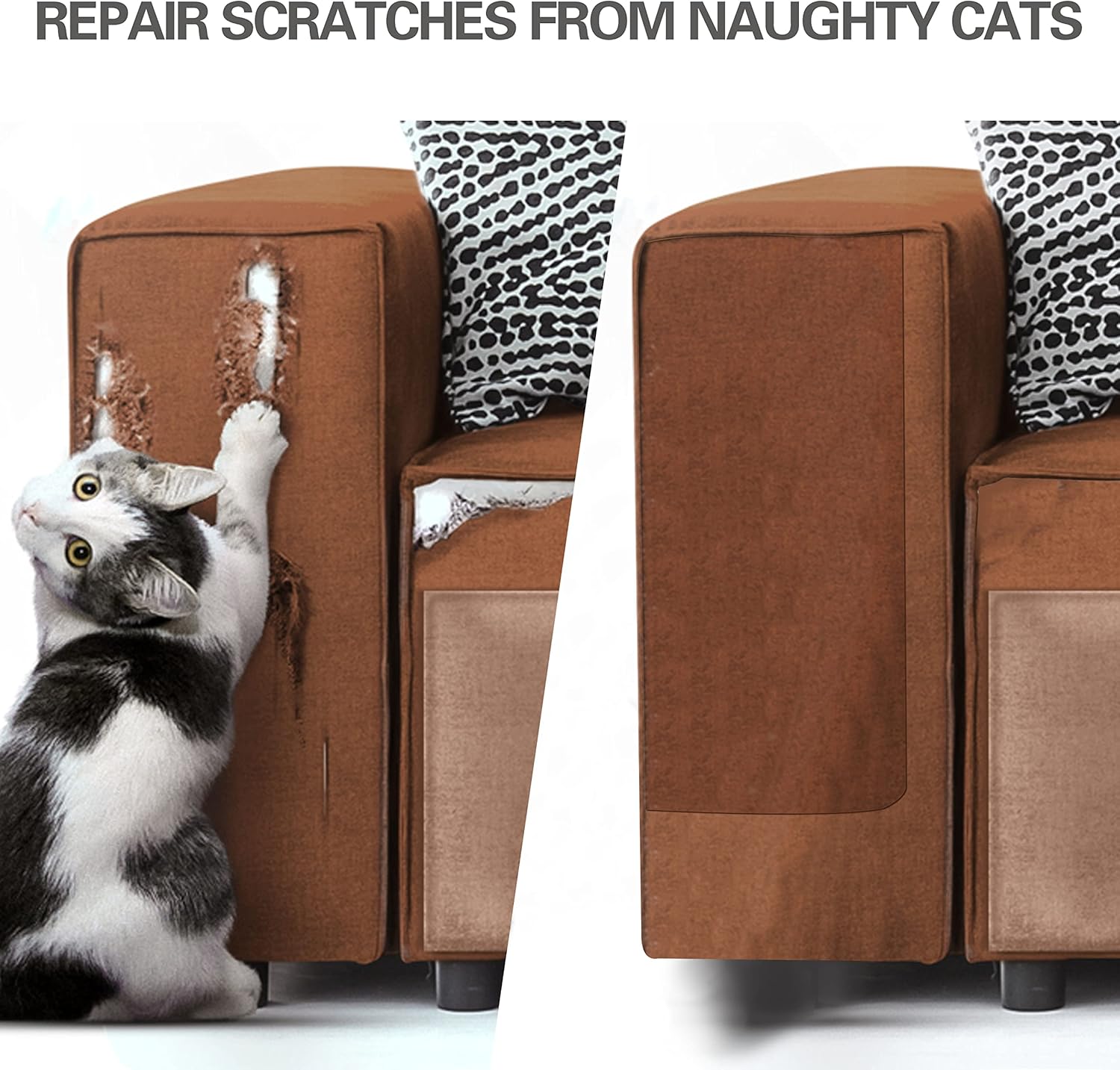 REPAIR SCRATCHES FROM NAUGHTY CATS