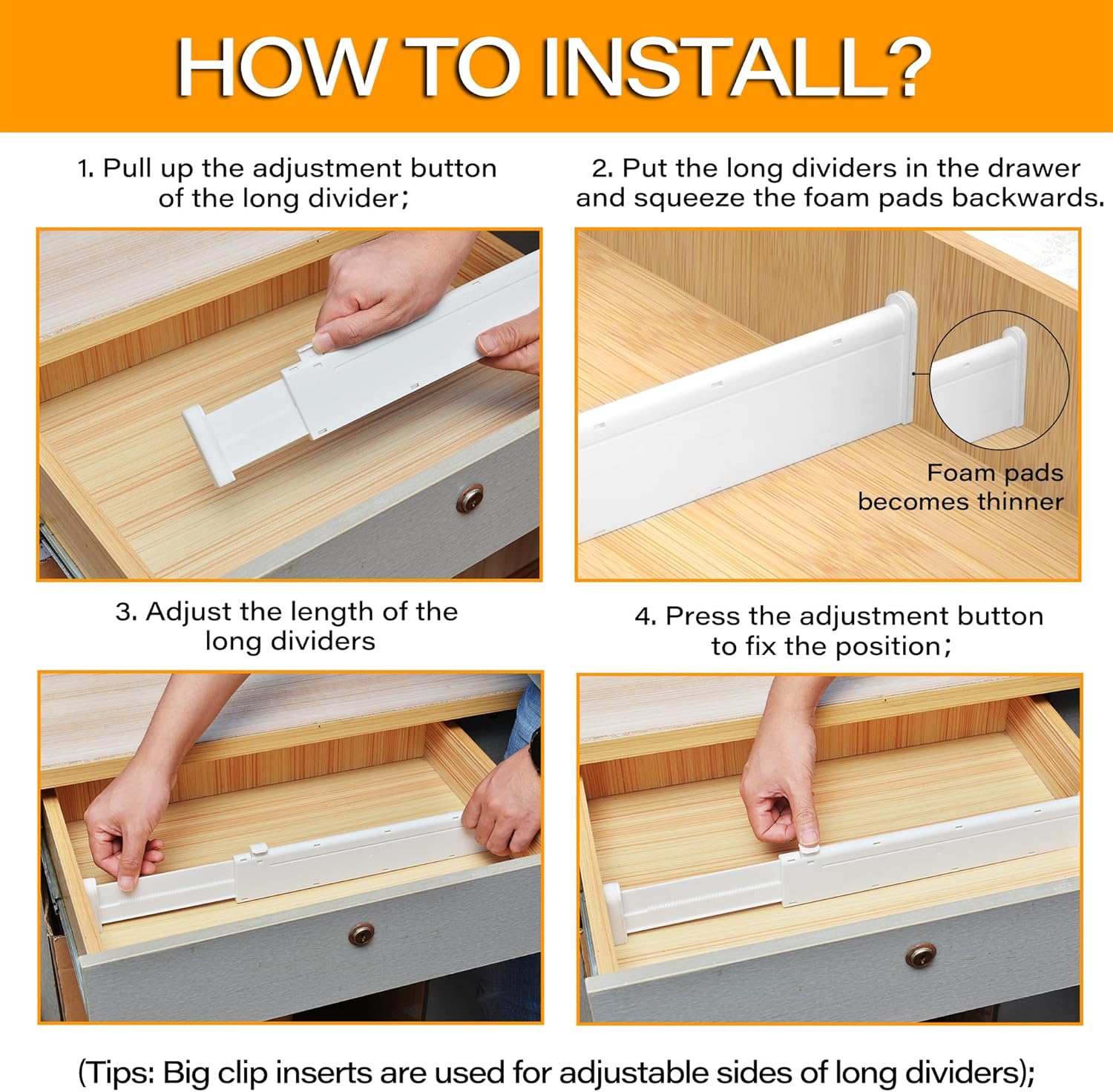 HOW TO INSTALL?

1. Pull up the adjustment button of the long divider;

2. Put the long dividers in the drawer and squeeze the foam pads backwards.

Foam pads becomes thinner

3. Adjust the length of the long dividers

4. Press the adjustment button to fix the position;

(Tips: Big clip inserts are used for adjustable sides of long dividers);