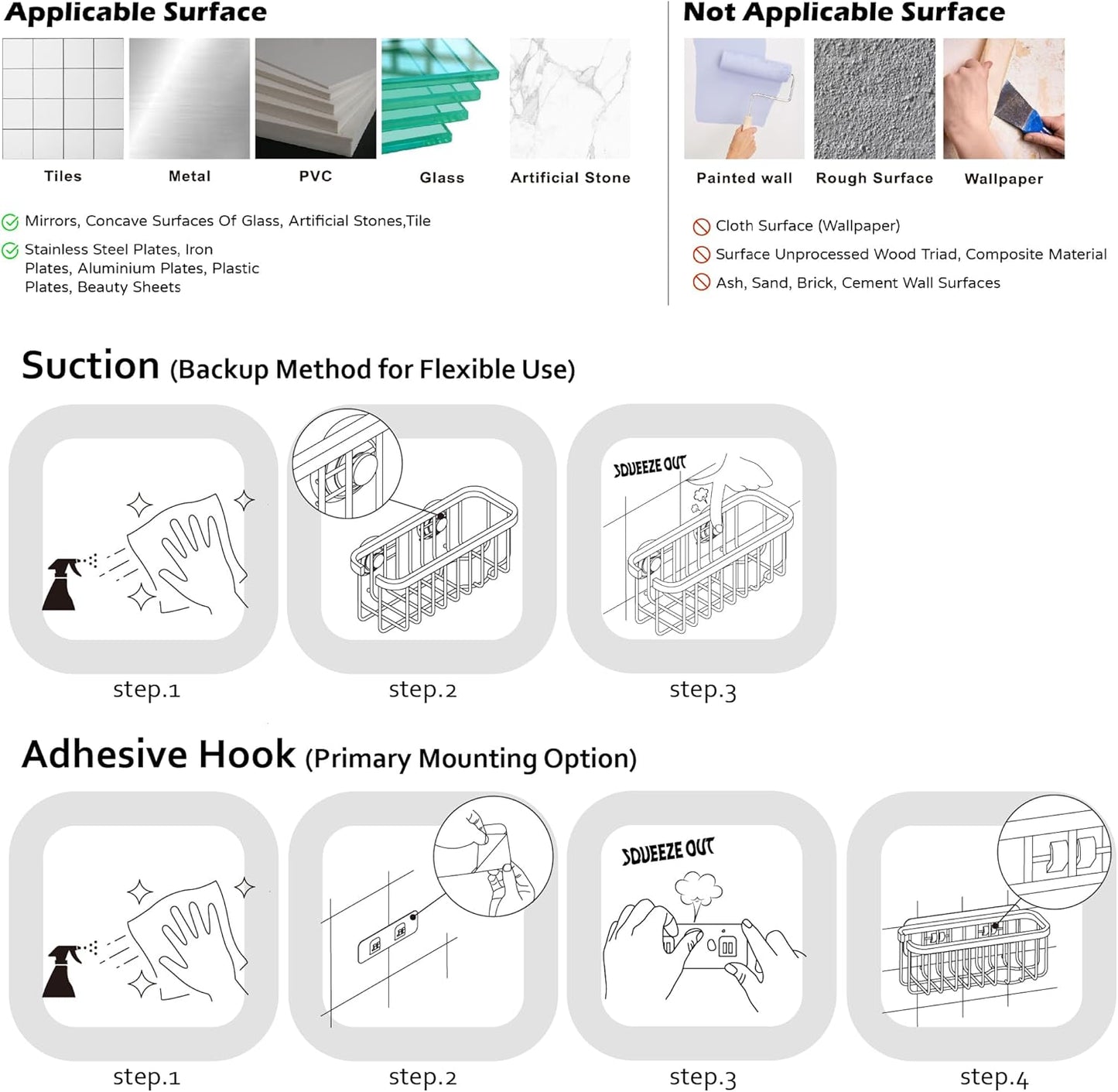 Applicable Surface

Tiles

Metal

PVC

Glass

Artificial Stone

Mirrors, Concave Surfaces Of Glass, Artificial Stones,Tile

Stainless Steel Plates, Iron Plates, Aluminium Plates, Plastic Plates, Beauty Sheets

Not Applicable Surface

Painted wall

Rough Surface

Wallpaper

Cloth Surface (Wallpaper)

Surface Unprocessed Wood Triad, Composite Material

Ash, Sand, Brick, Cement Wall Surfaces

Suction (Backup Method for Flexible Use)

SQUEEZE OUT

step.1

step.2

step.3

Adhesive Hook (Primary Mounting Option)

SQUEEZE OUT

step.1

step.2

step.3

step.4