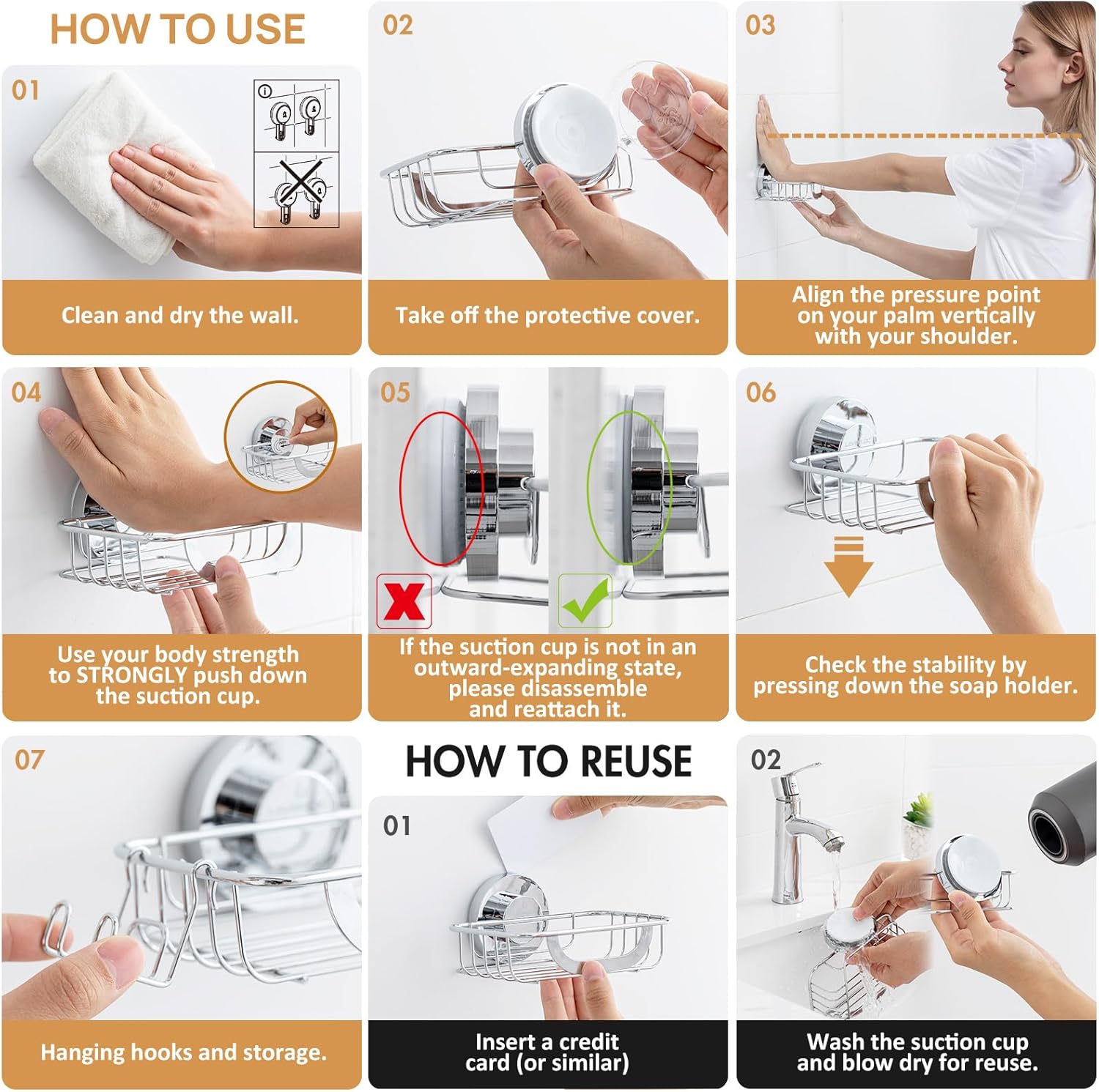 HOW TO USE

01

Clean and dry the wall.

02

Take off the protective cover.

03

Align the pressure point on your palm vertically with your shoulder.

04

Use your body strength to STRONGLY push down the suction cup.

05

If the suction cup is not in an outward-expanding state, please disassemble and reattach it.

06

Check the stability by pressing down the soap holder.

07

Hanging hooks and storage.

HOW TO REUSE

01

Insert a credit card (or similar)

02

Wash the suction cup and blow dry for reuse.