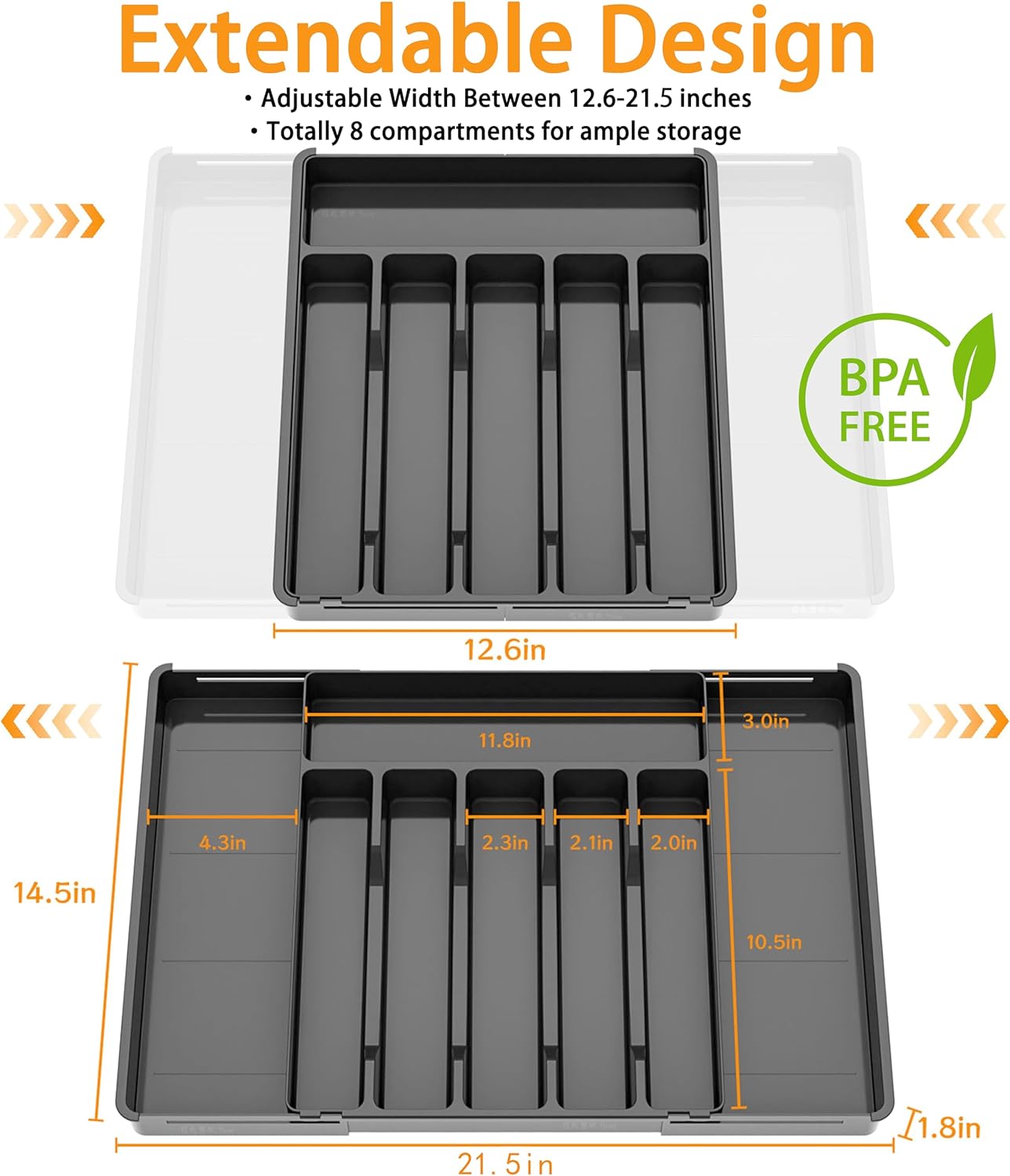 Extendable Design

• Adjustable Width Between 12.6-21.5 inches

• Totally 8 compartments for ample storage

BPA FREE

12.6in

11.8in

3.0in

4.3in

2.3in

2.1in

2.0in

14.5in

10.5in

1.8in

21.5in