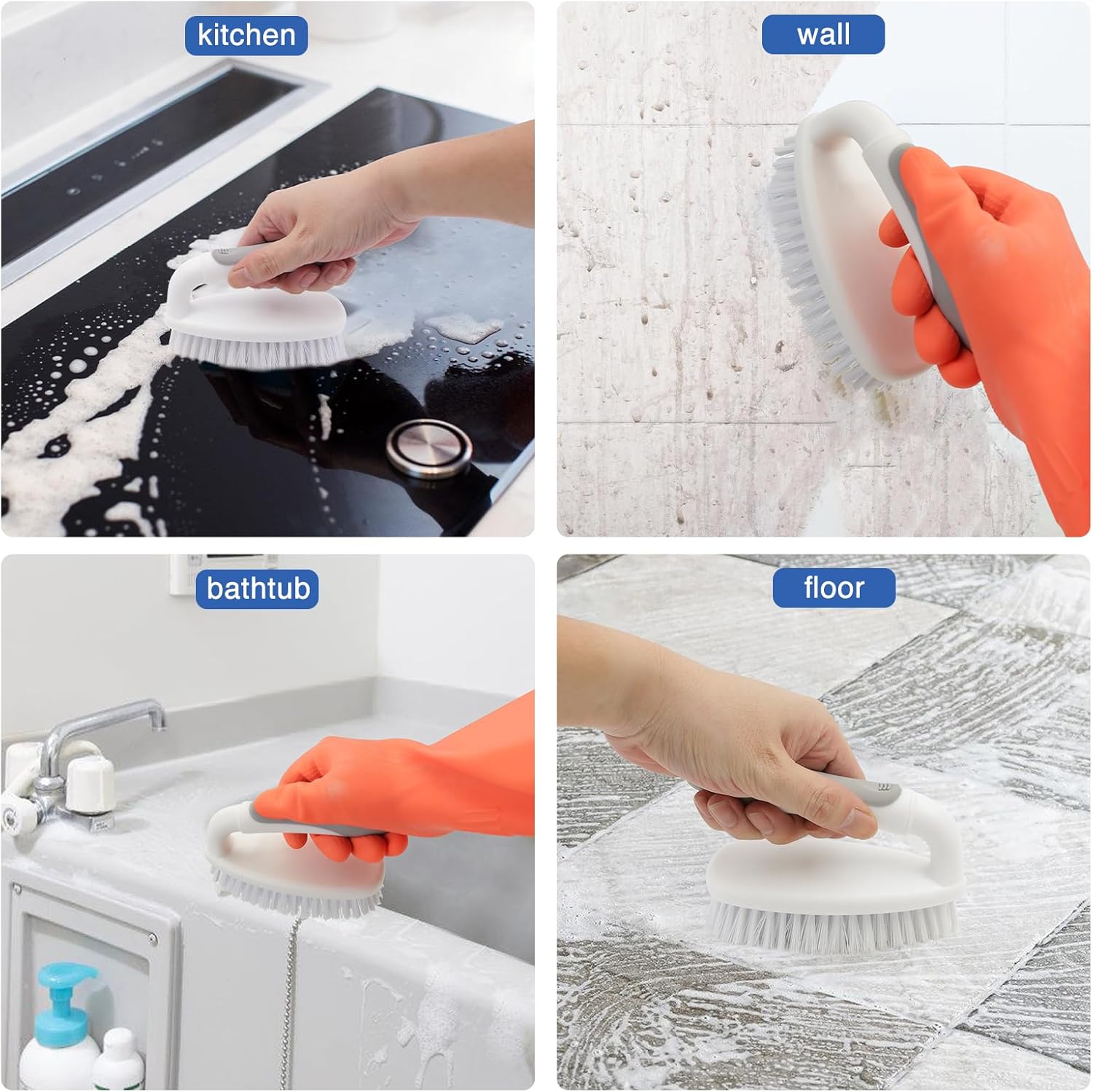 kitchen

wall

bathtub

floor