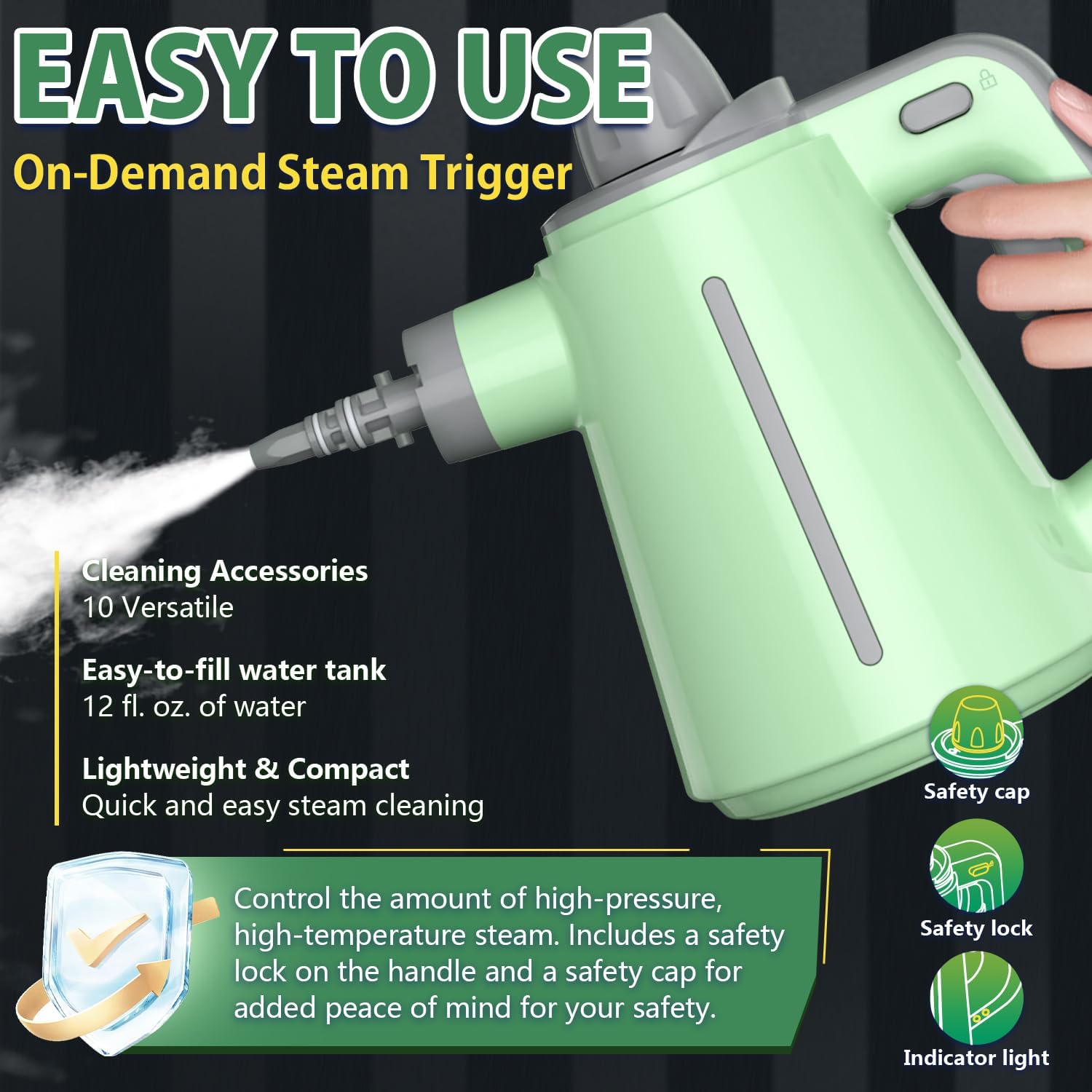 EASY TO USE
On-Demand Steam Trigger

Cleaning Accessories
10 Versatile

Easy-to-fill water tank
12 fl. oz. of water

Lightweight & Compact
Quick and easy steam cleaning

Control the amount of high-pressure, high-temperature steam. Includes a safety lock on the handle and a safety cap for added peace of mind for your safety.

Safety cap

Safety lock

Indicator light