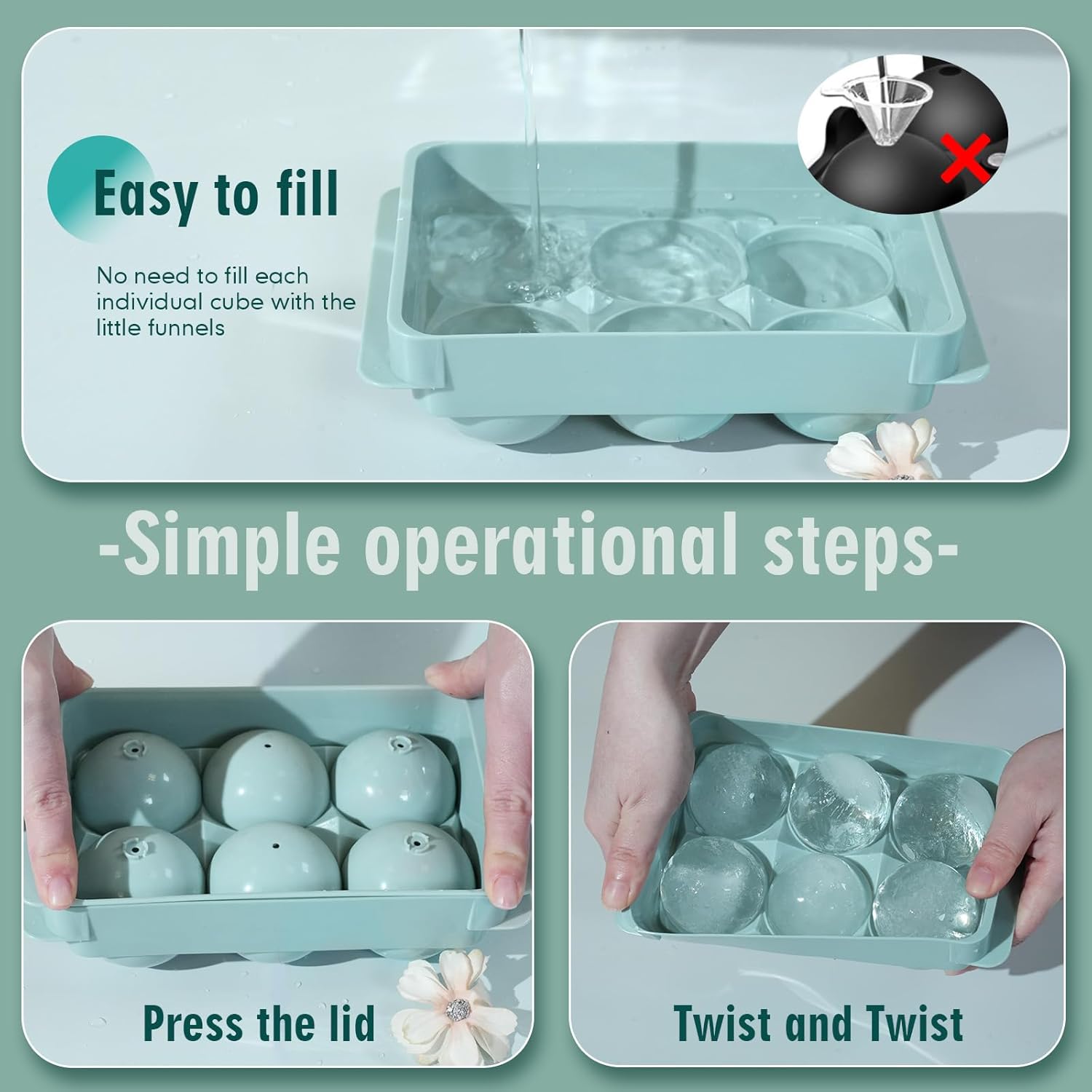 Easy to fill

No need to fill each individual cube with the little funnels

-Simple operational steps-

Press the lid

Twist and Twist