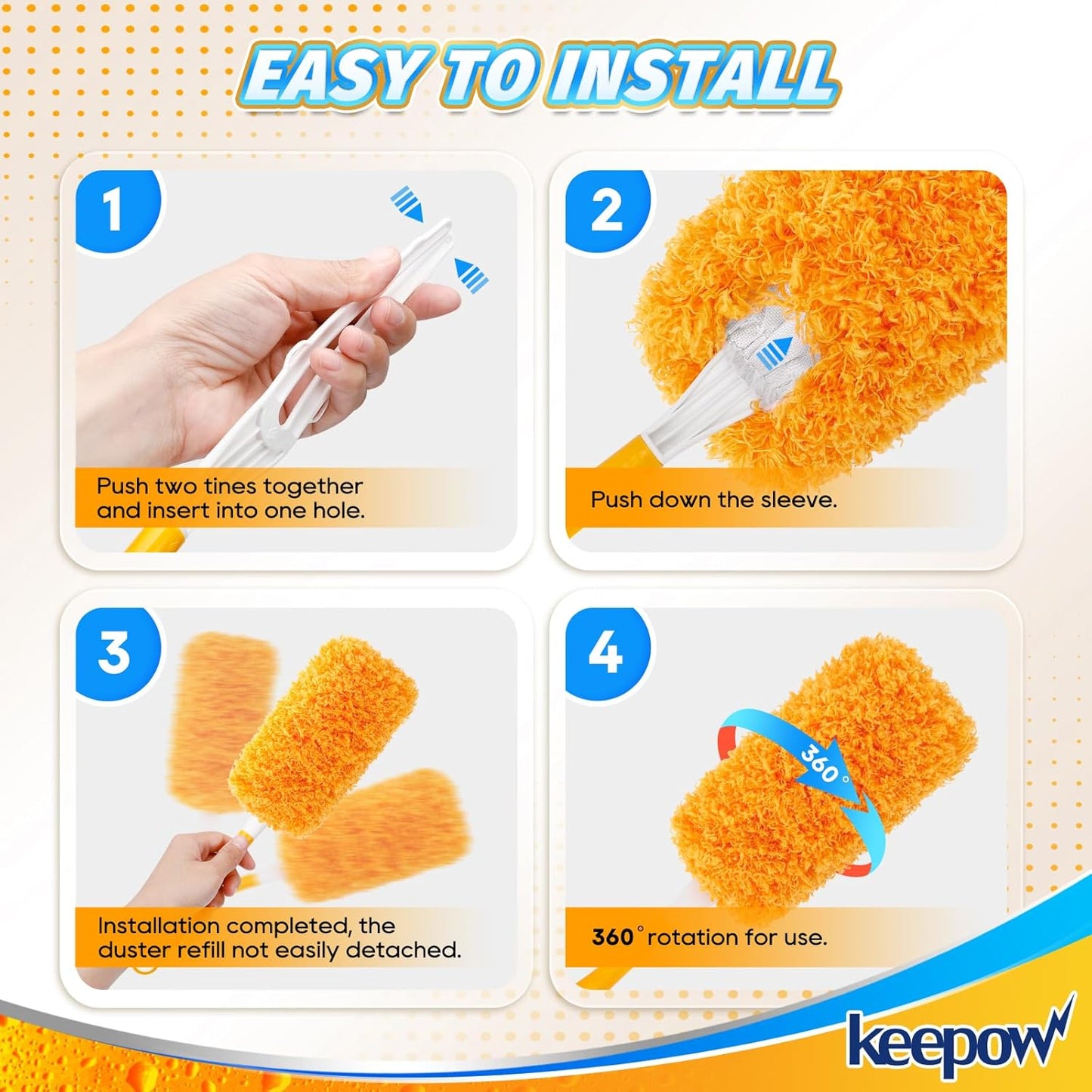 EASY TO INSTALL

1

Push two tines together and insert into one hole.

2

Push down the sleeve.

3

Installation completed, the duster refill not easily detached.

4

360°

360° rotation for use.

keepow