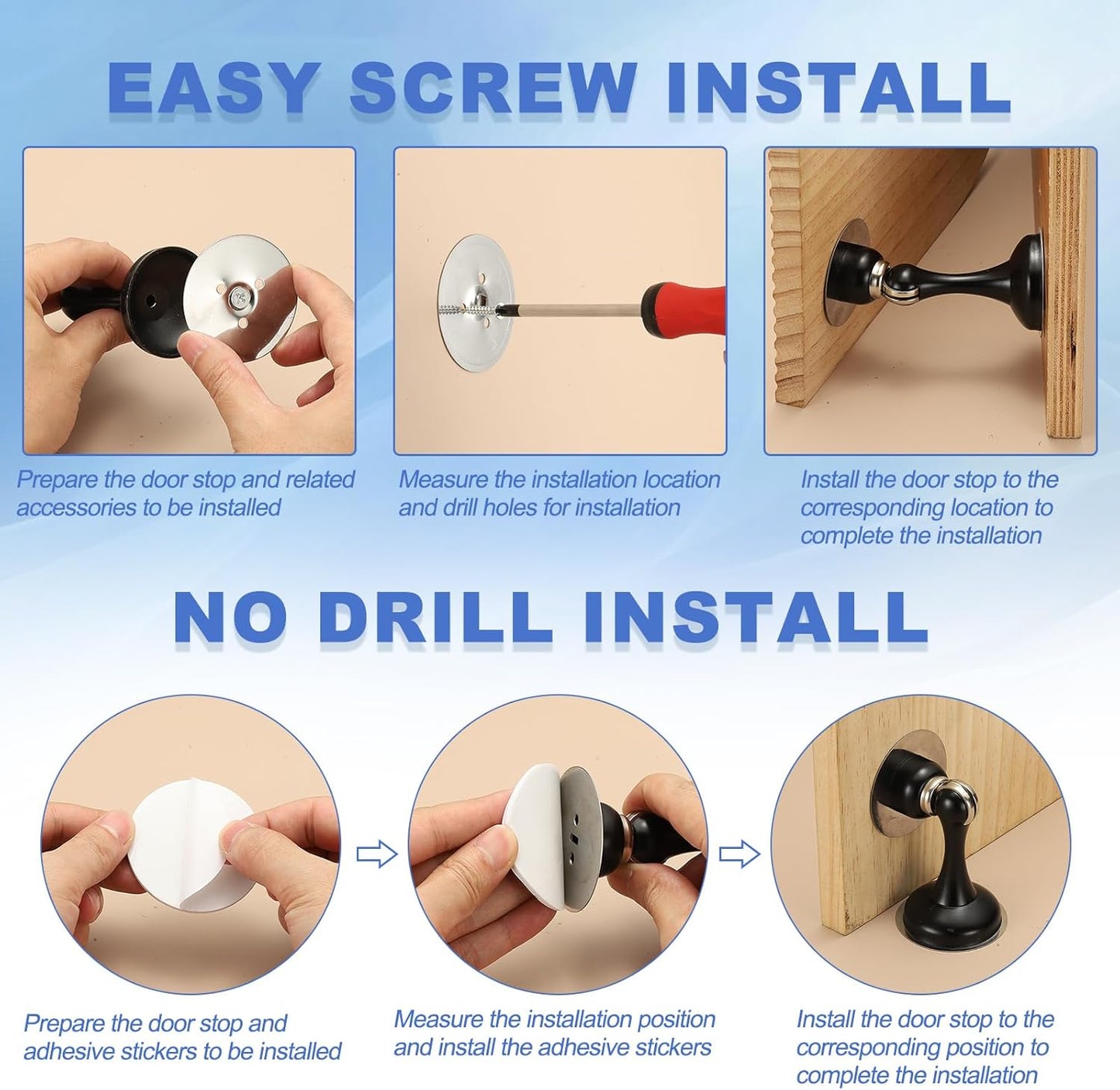 EASY SCREW INSTALL

Prepare the door stop and related accessories to be installed

Measure the installation location and drill holes for installation

Install the door stop to the corresponding location to complete the installation

NO DRILL INSTALL

Prepare the door stop and adhesive stickers to be installed

Measure the installation position and install the adhesive stickers

Install the door stop to the corresponding position to complete the installation