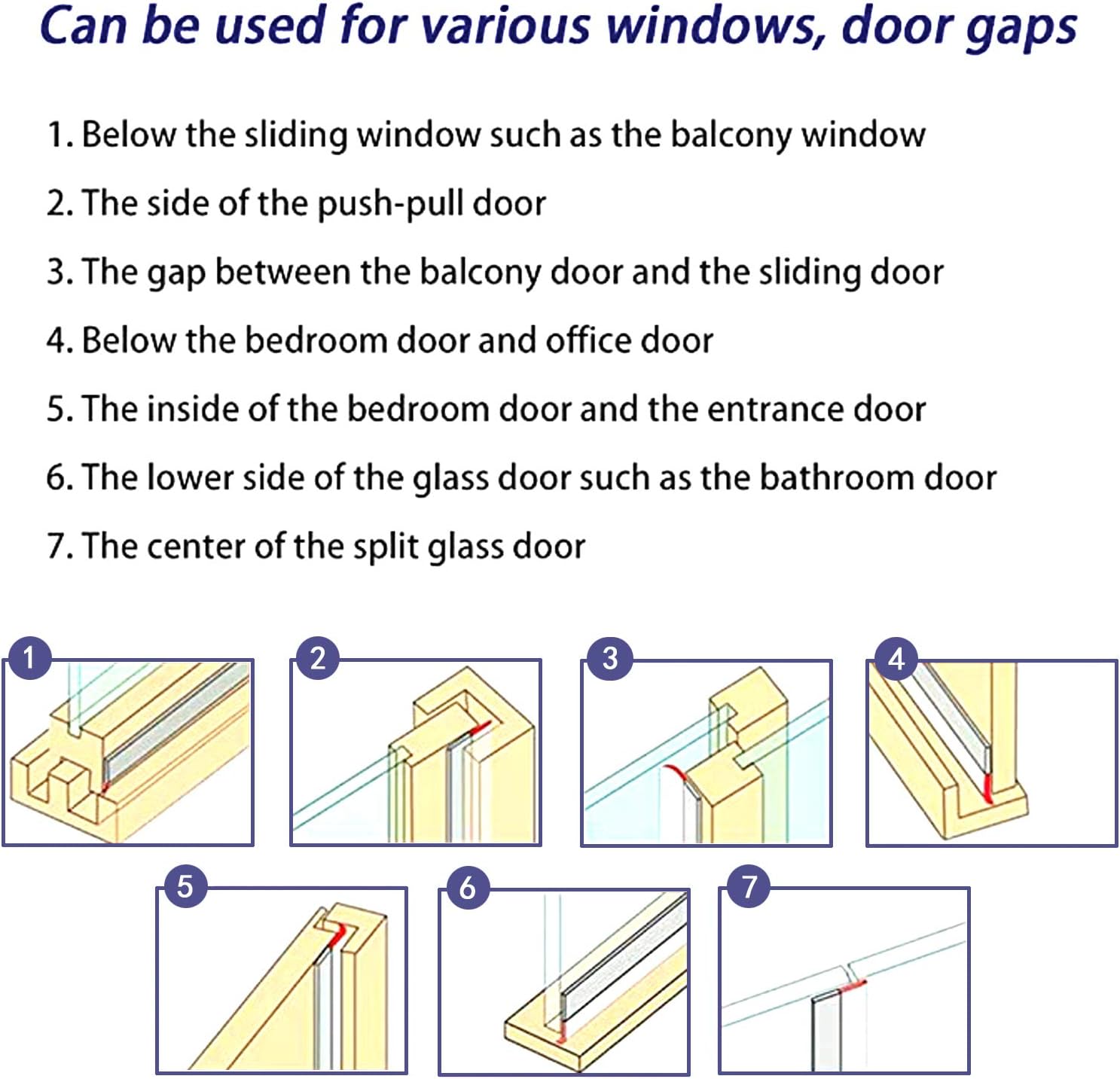 Can be used for various windows, door gaps

1. Below the sliding window such as the balcony window

2. The side of the push-pull door

3. The gap between the balcony door and the sliding door

4. Below the bedroom door and office door

5. The inside of the bedroom door and the entrance door

6. The lower side of the glass door such as the bathroom door

7. The center of the split glass door

1

2

3

4

5

6

7