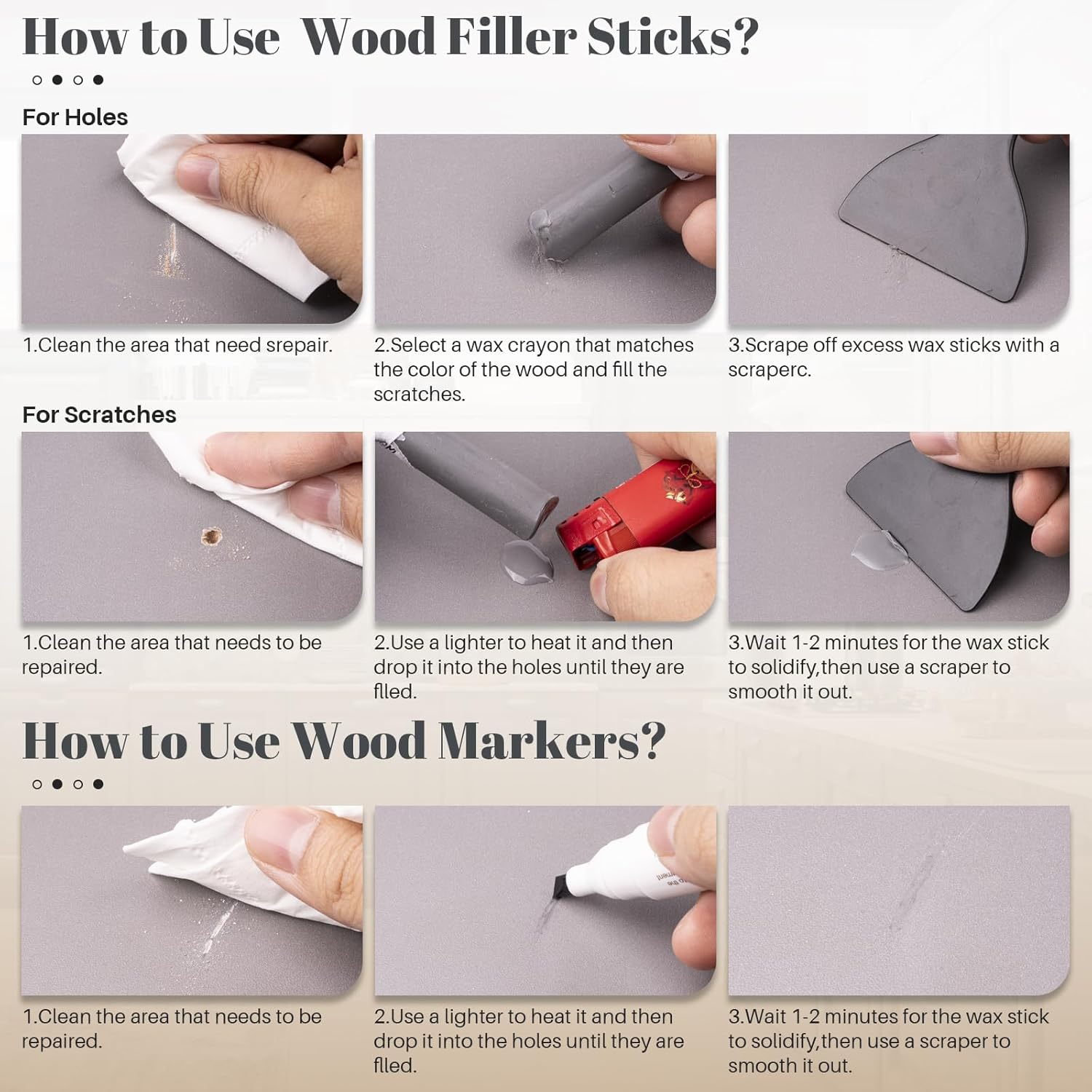 How to Use Wood Filler Sticks?

For Holes

1.Clean the area that need srepair.

2.Select a wax crayon that matches the color of the wood and fill the scratches.

3.Scrape off excess wax sticks with a scraperc.

For Scratches

1.Clean the area that needs to be repaired.

2.Use a lighter to heat it and then drop it into the holes until they are flled.

3.Wait 1-2 minutes for the wax stick to solidify,then use a scraper to smooth it out.

How to Use Wood Markers?

1.Clean the area that needs to be repaired.

2.Use a lighter to heat it and then drop it into the holes until they are flled.

3.Wait 1-2 minutes for the wax stick to solidify,then use a scraper to smooth it out.