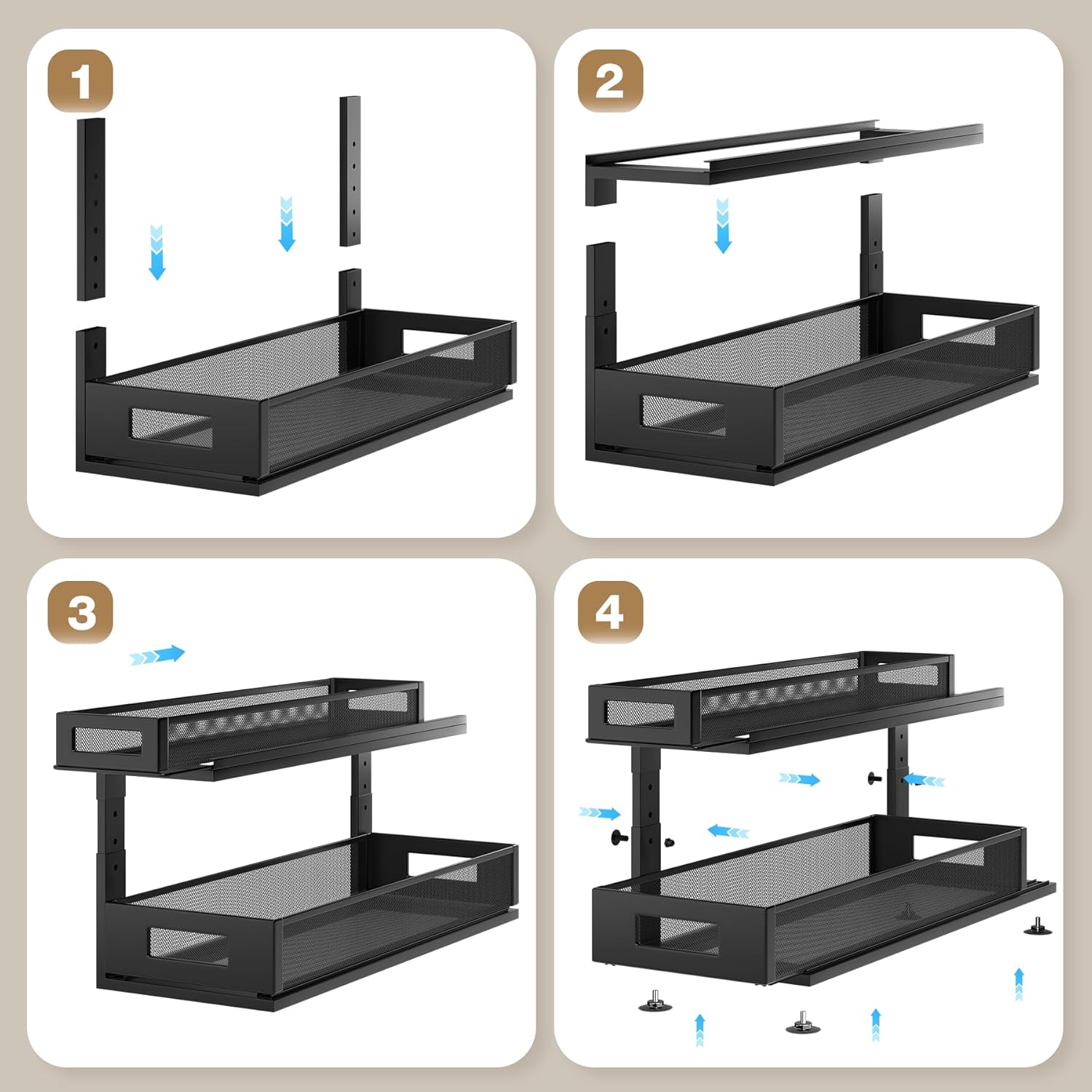 1

2

3

4